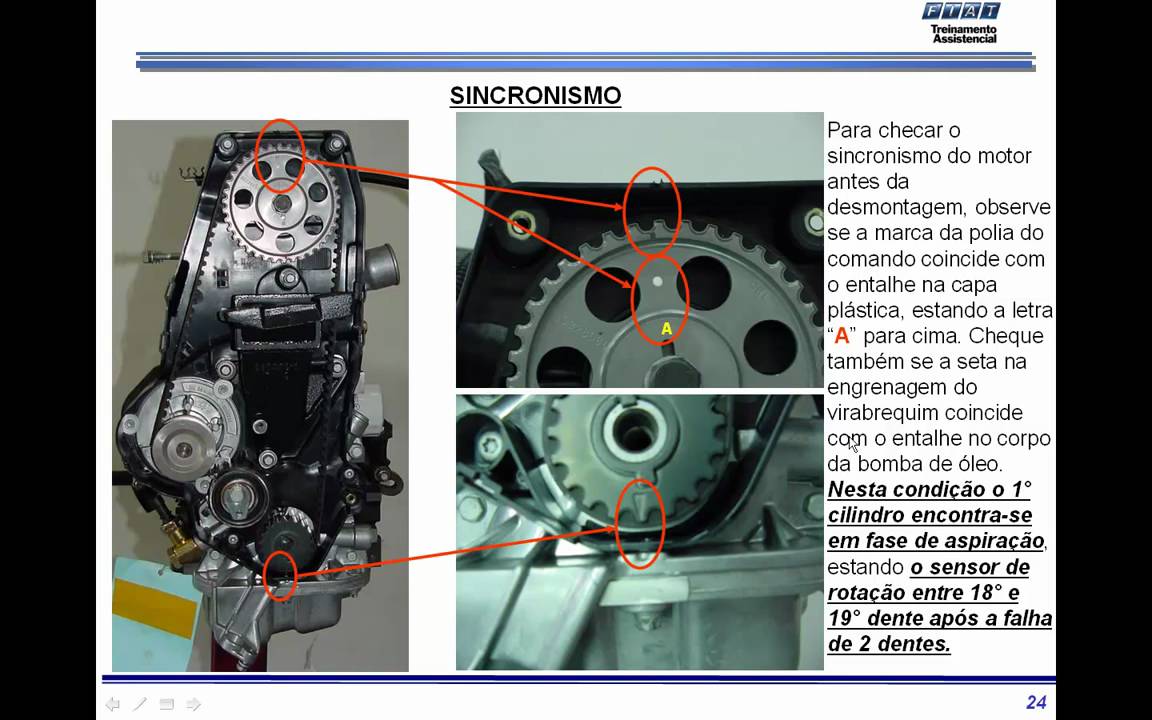 FIAT
Treinamento Assistencial

SINCRONISMO

A

Para checar o sincronismo do motor antes da desmontagem, observe se a marca da polia do comando coincide com o entalhe na capa plástica, estando a letra "A" para cima. Cheque também se a seta na engrenagem do virabrequim coincide com o entalhe no corpo da bomba de óleo. Nesta condição o 1° cilindro encontra-se em fase de aspiração, estando o sensor de rotação entre 18° e 19° dente após a falha de 2 dentes.

24