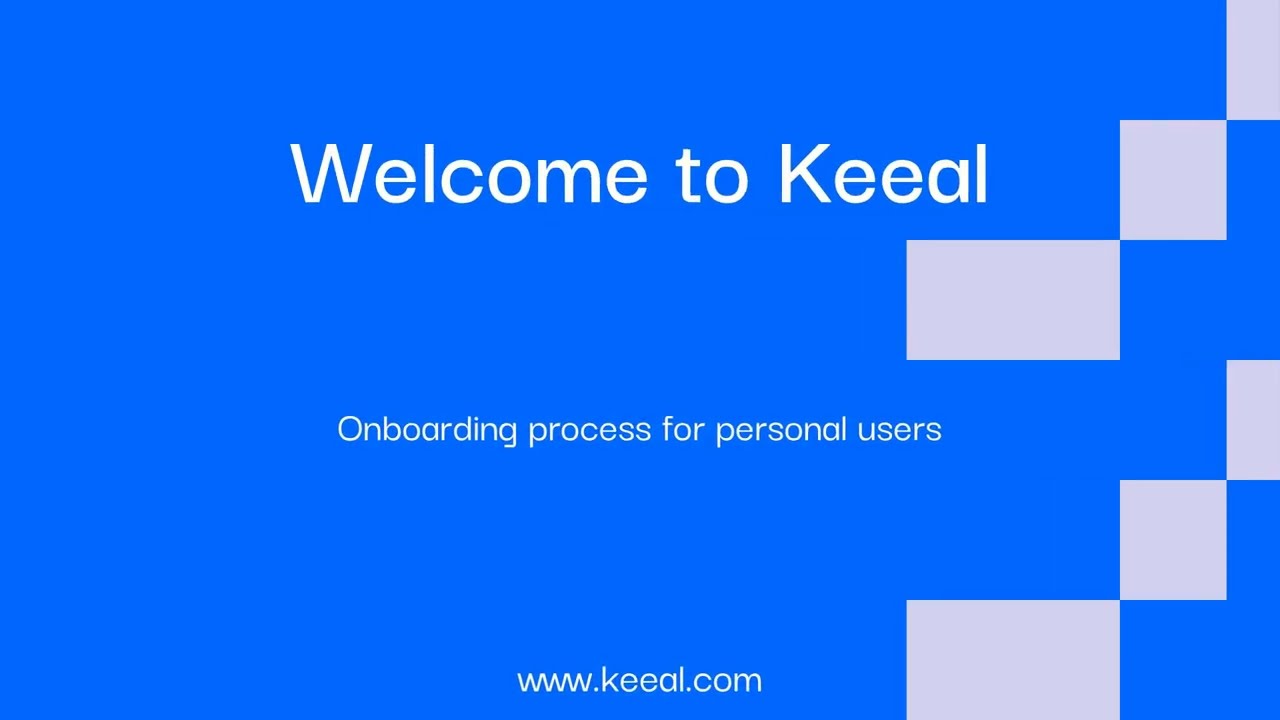 Welcome to Keeal

Onboarding process for personal users

www.keeal.com