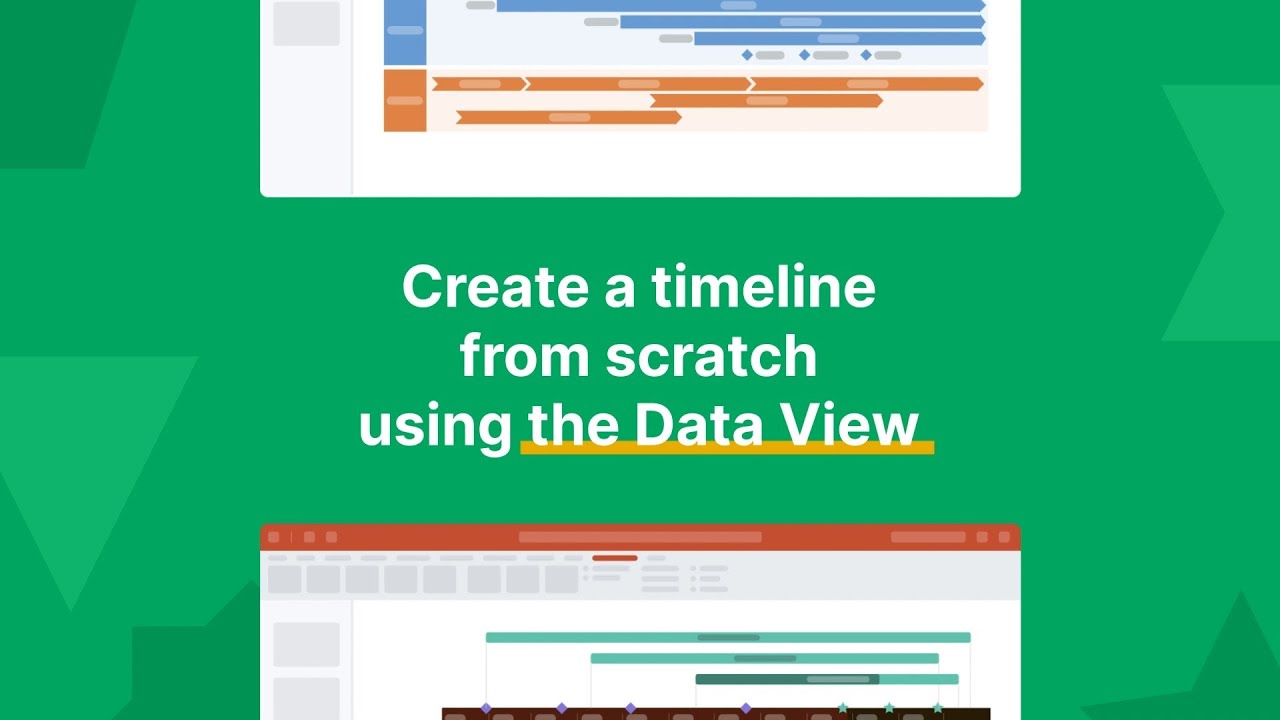 Create a timeline from scratch using the Data View