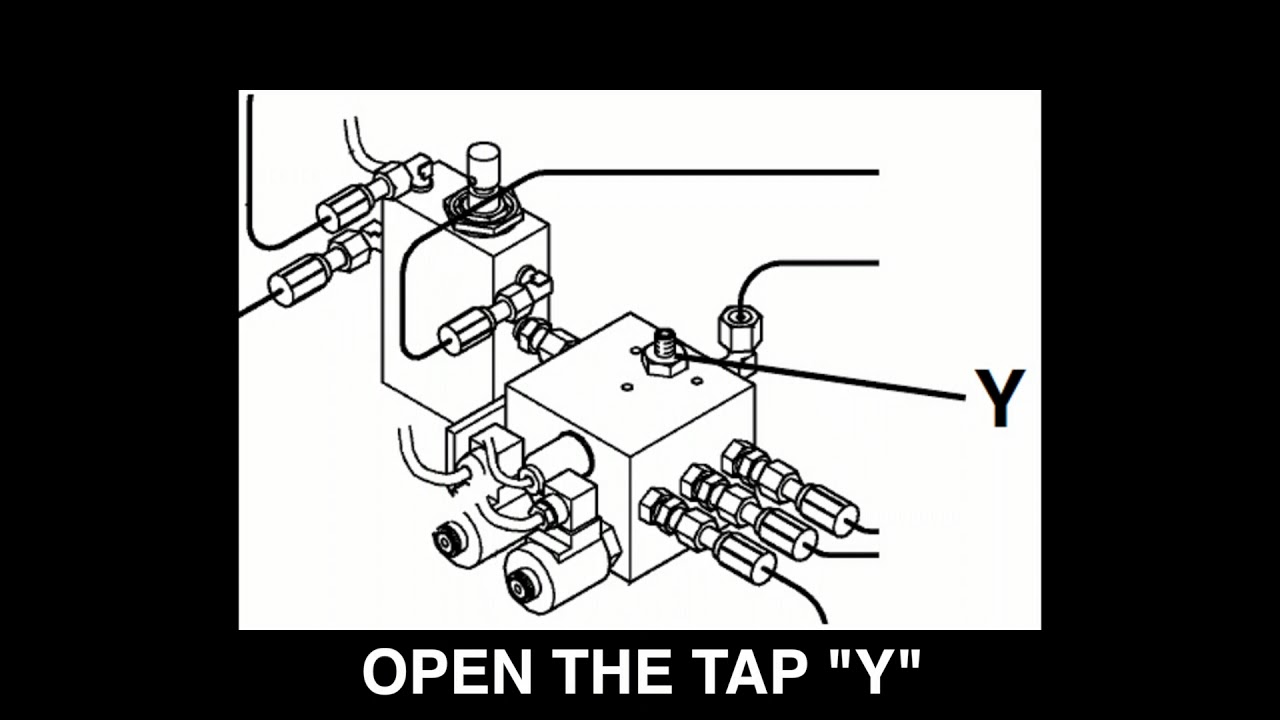 Y

OPEN THE TAP "Y"