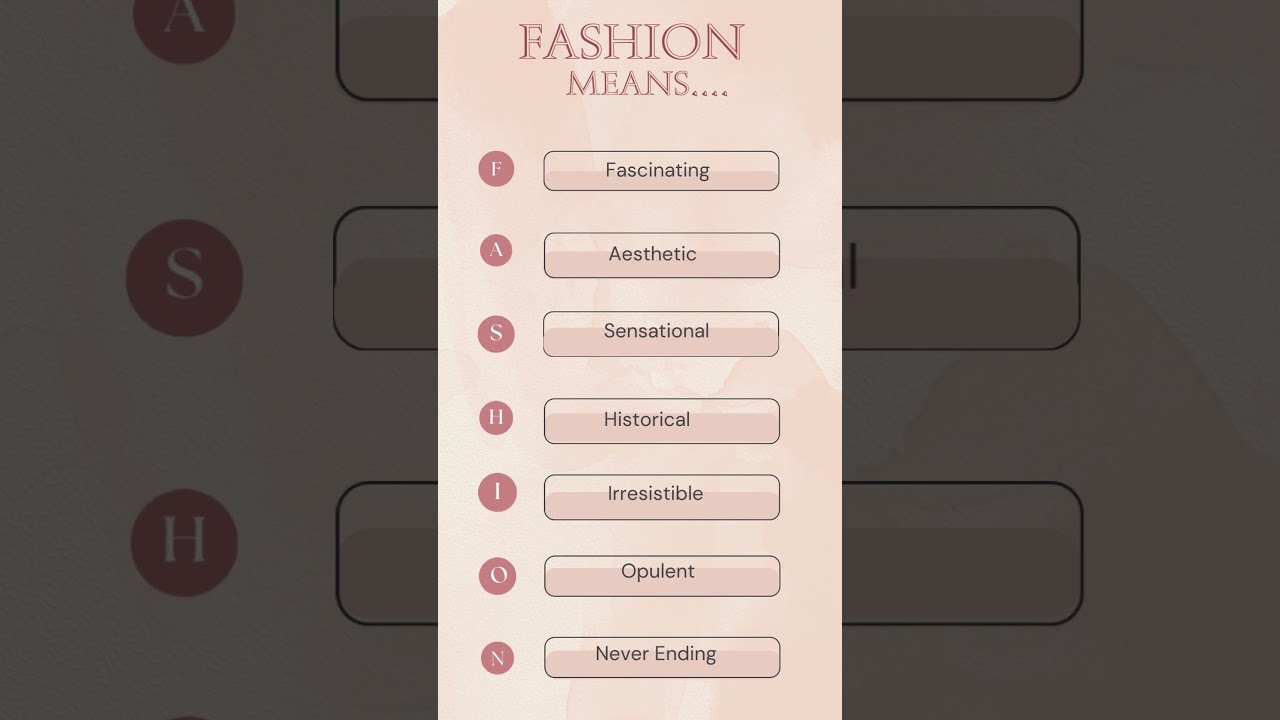 FASHION
MEANS....

F
Fascinating

A
Aesthetic

S
Sensational

H
Historical

I
Irresistible

O
Opulent

N
Never Ending