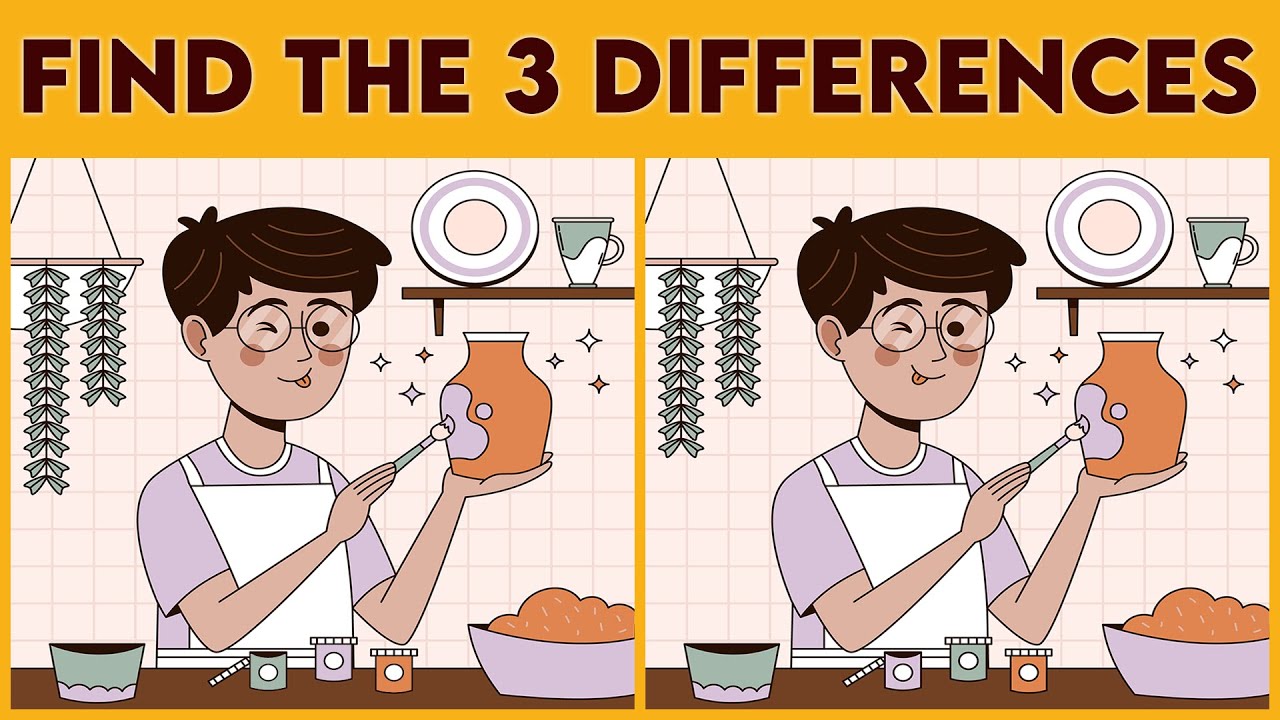 FIND THE 3 DIFFERENCES