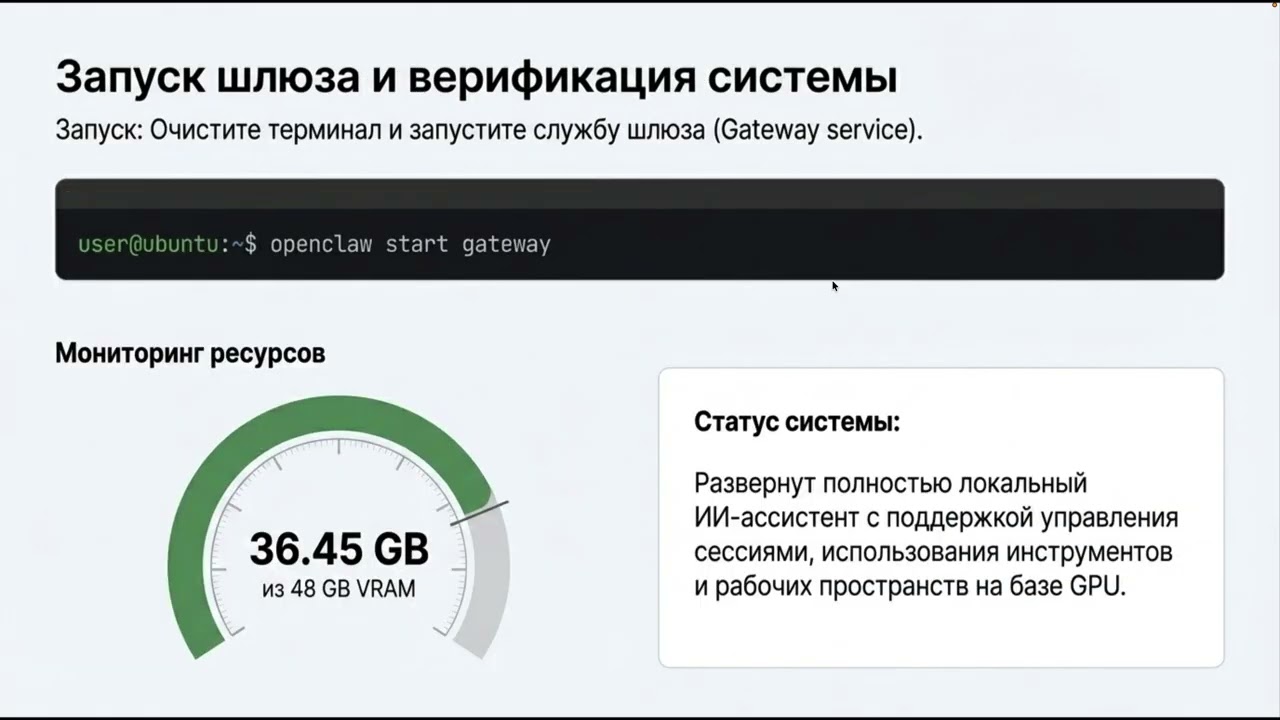 Запуск шлюза и верификация системы

Запуск: Очистите терминал и запустите службу шлюза (Gateway service).

user@ubuntu:~$ openclaw start gateway

Мониторинг ресурсов

36.45 GB
из 48 GB VRAM

Статус системы:

Развернут полностью локальный ИИ-ассистент с поддержкой управления сессиями, использования инструментов и рабочих пространств на базе GPU.