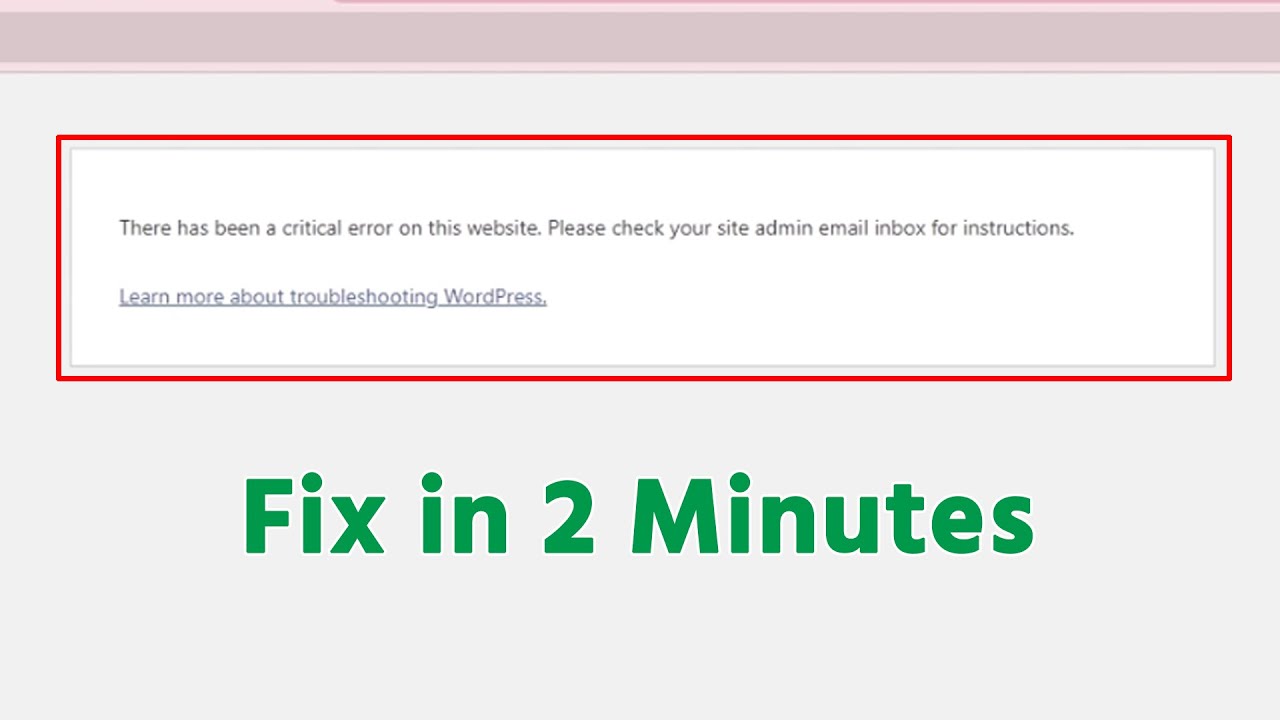 There has been a critical error on this website. Please check your site admin email inbox for instructions.

Learn more about troubleshooting WordPress.

Fix in 2 Minutes