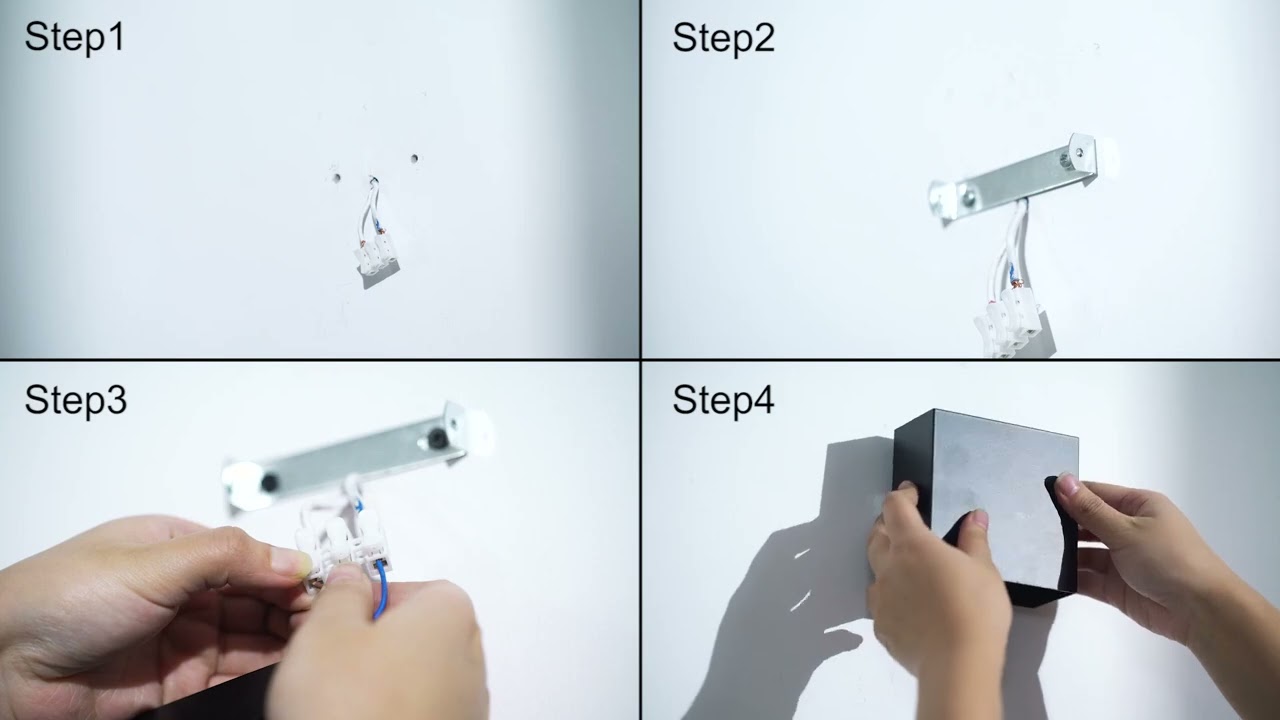 Step1

Step2

Step3

Step4