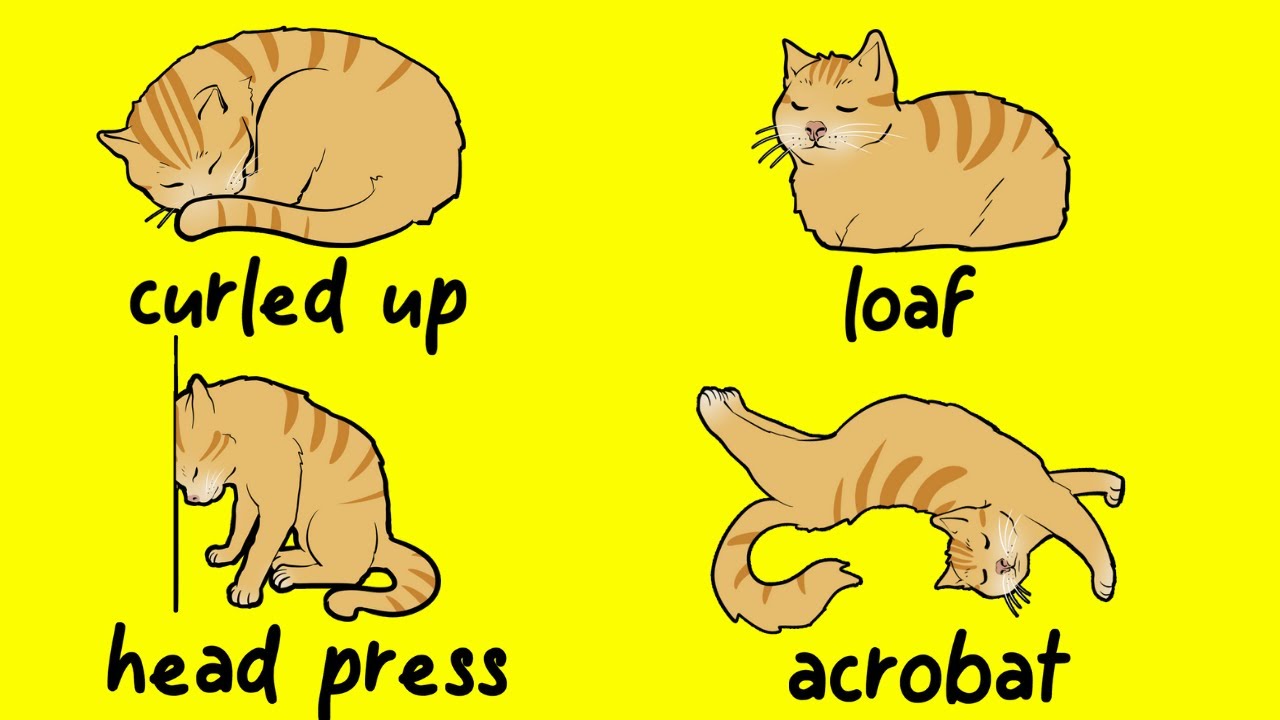 curled up

loaf

head press

acrobat