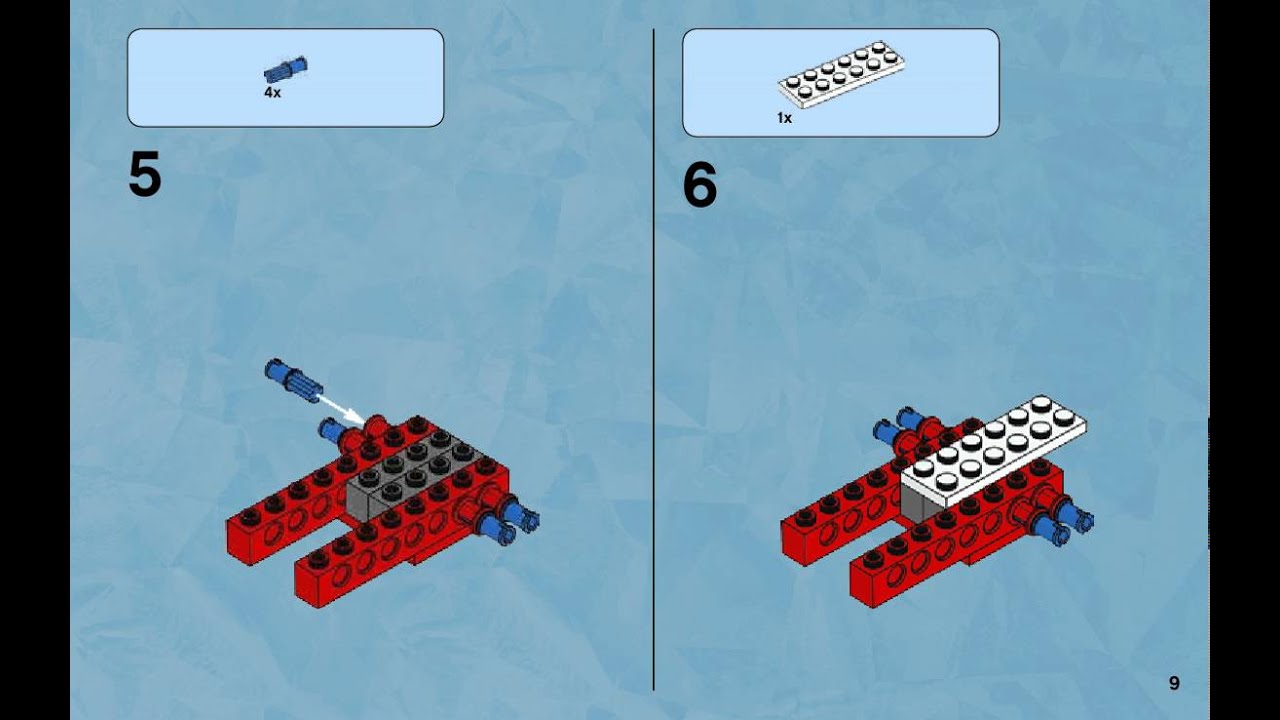 4x

5

1x

6

9