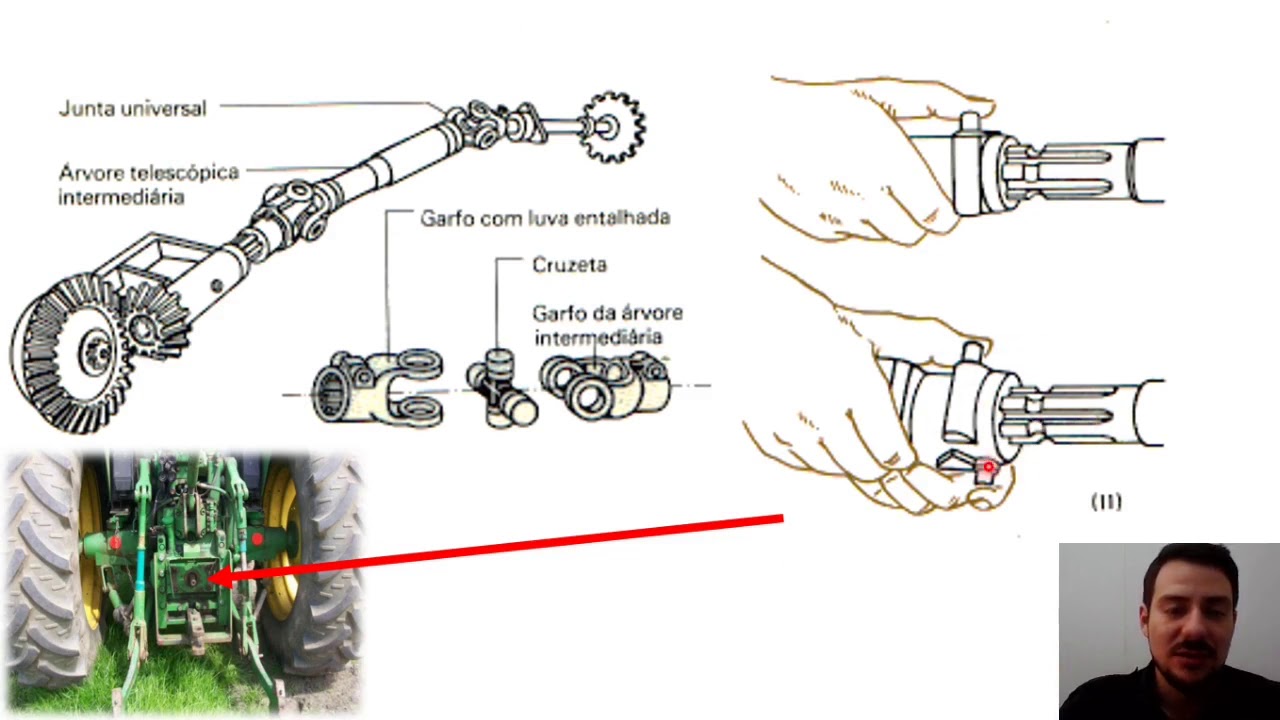 Junta universal

Árvore telescópica intermediária

Garfo com luva entalhada

Cruzeta

Garfo da árvore intermediária

(II)