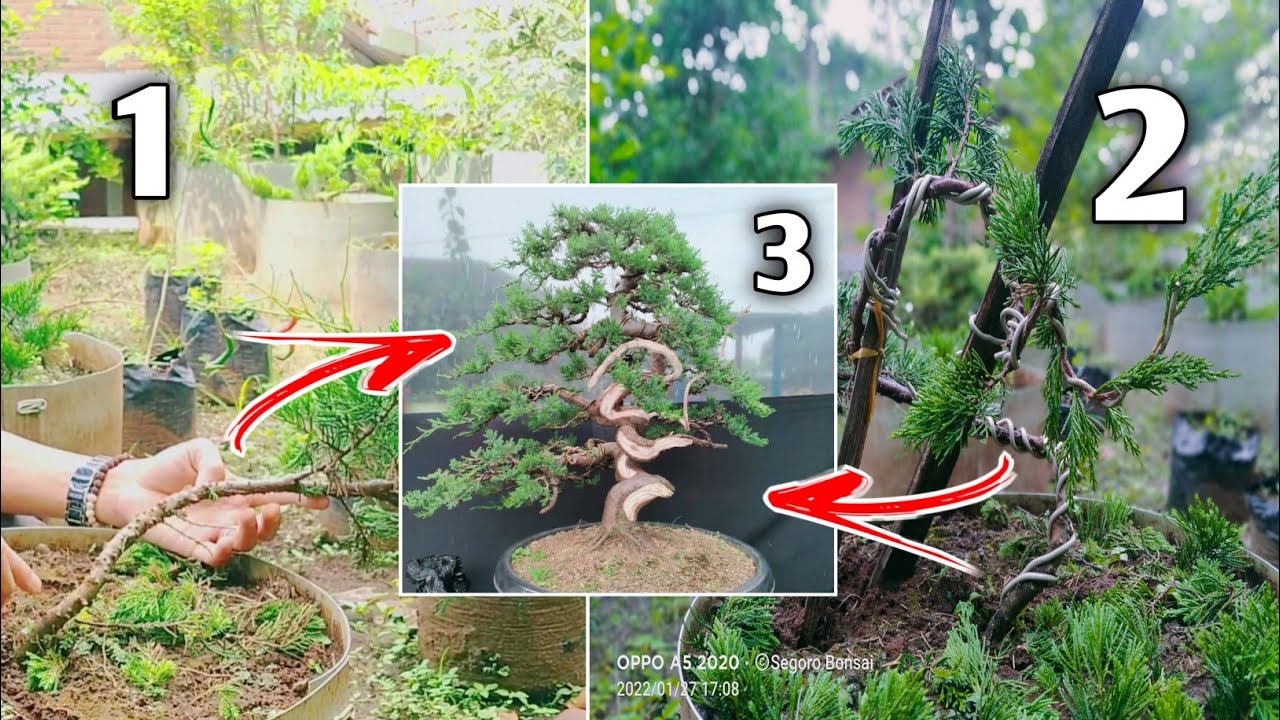 1

3

2

OPPO A5 2020 · ©Segoro Bonsai
2022/01/27 17:08