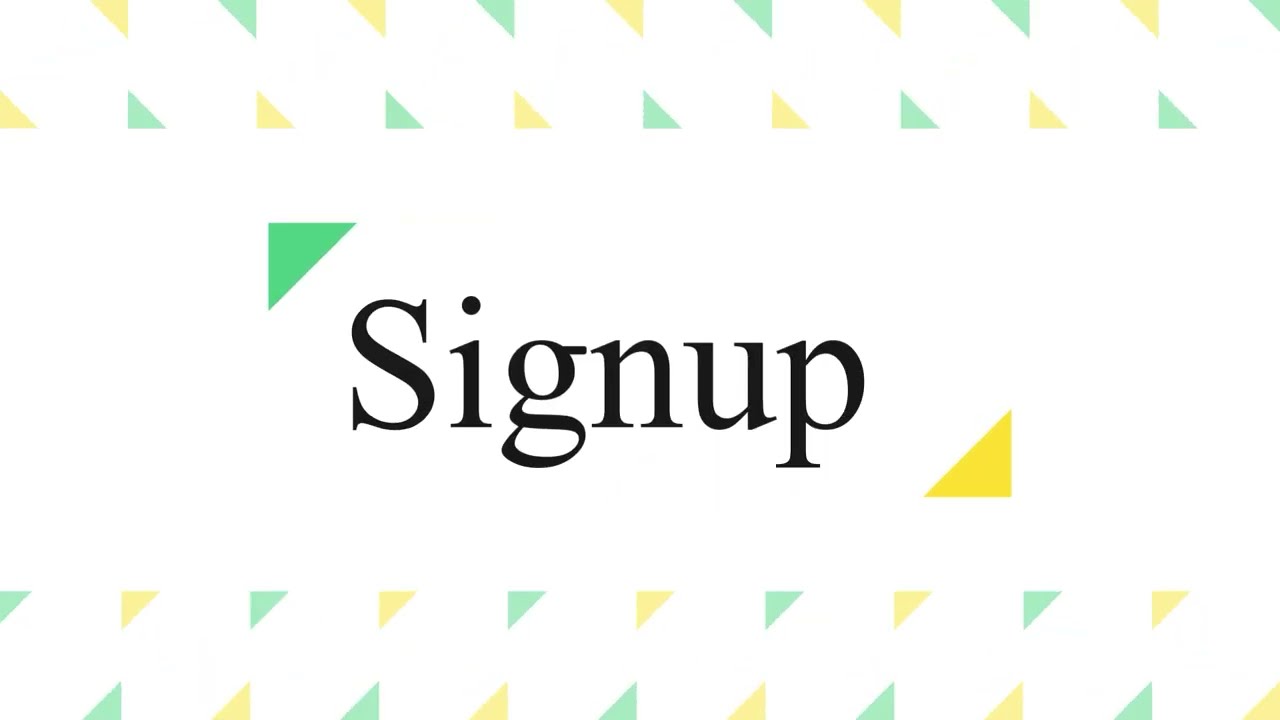 Signup