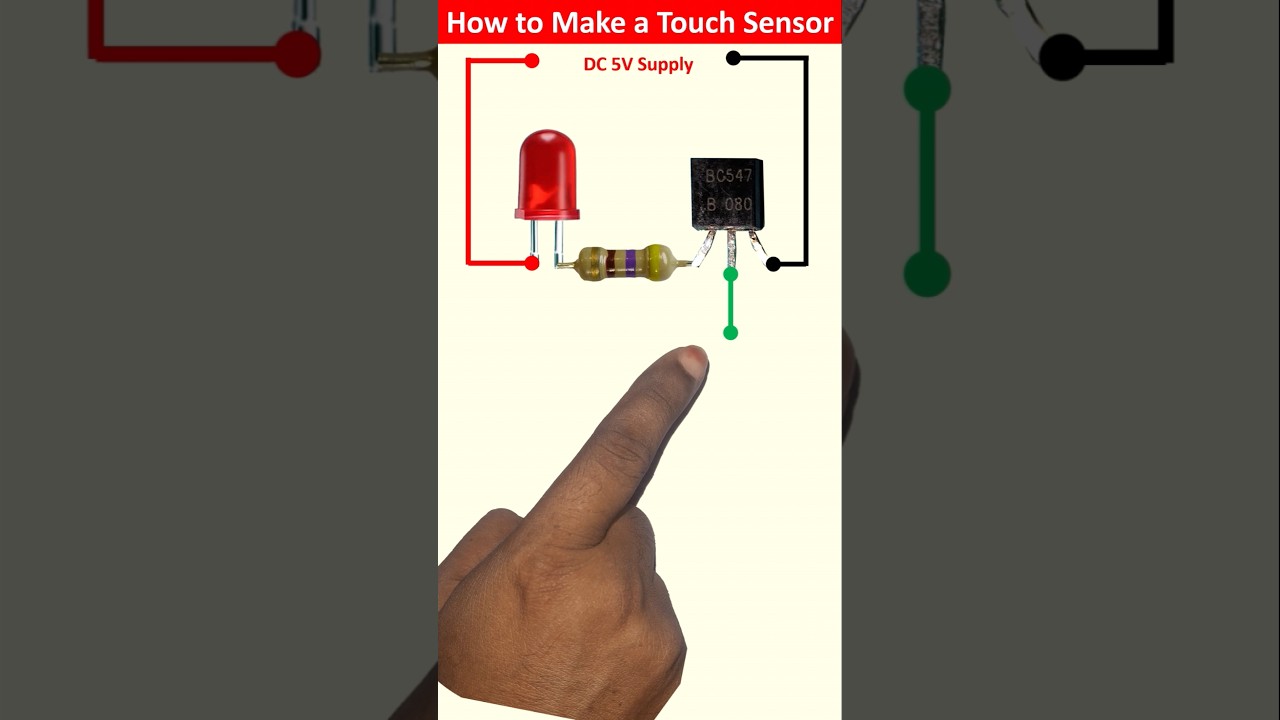 How to Make a Touch Sensor

DC 5V Supply

BC547
B 080