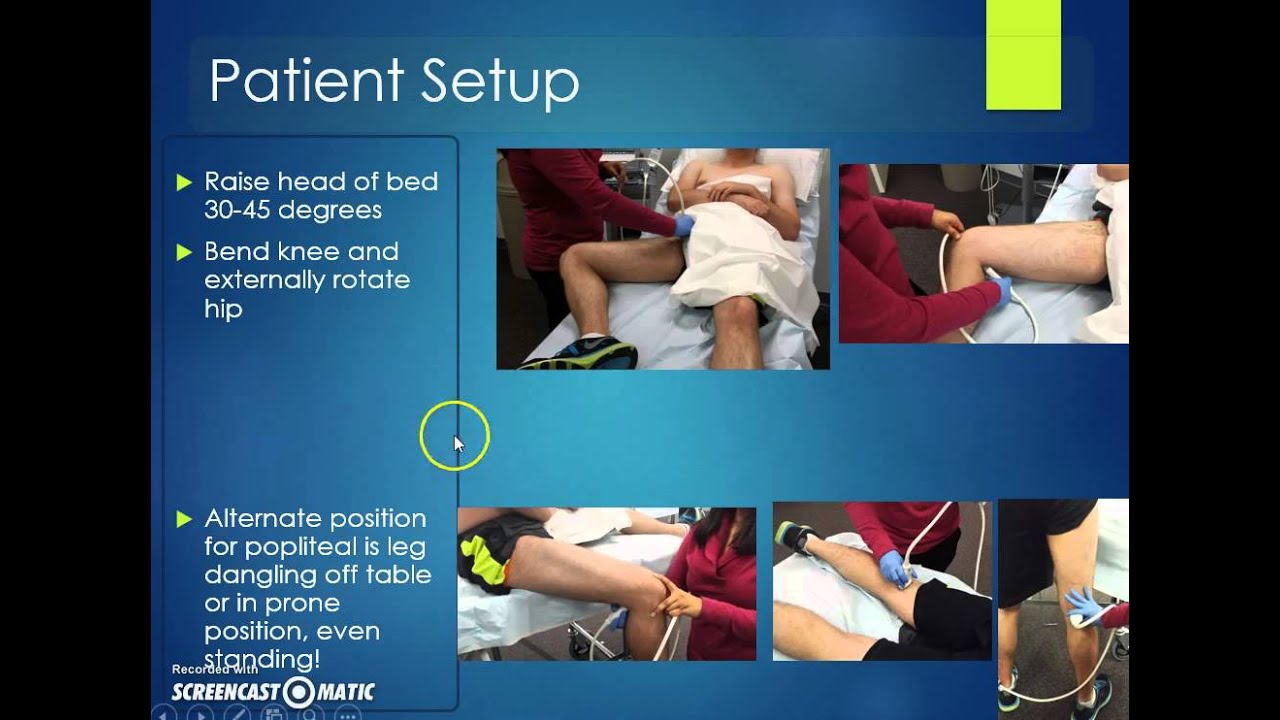 Patient Setup

Raise head of bed 30-45 degrees

Bend knee and externally rotate hip

Alternate position for popliteal is leg dangling off table or in prone position, even standing!

Recorded with
SCREENCAST-O-MATIC