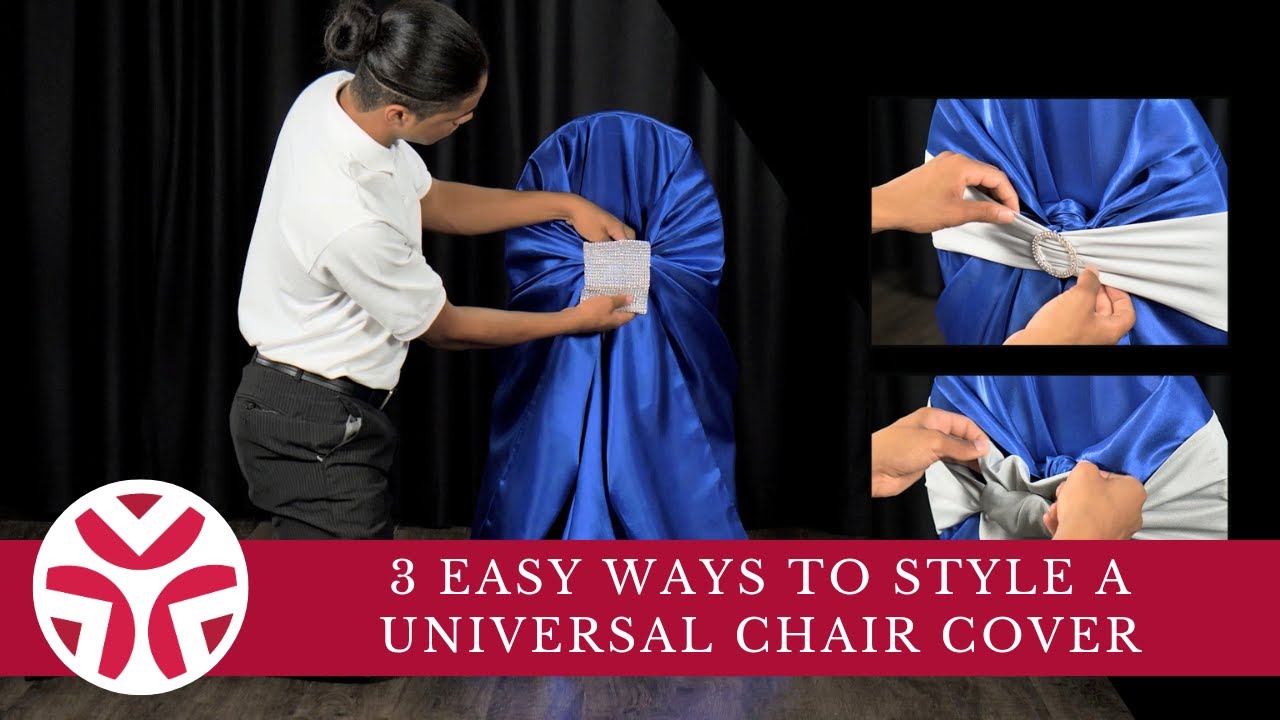 3 EASY WAYS TO STYLE A UNIVERSAL CHAIR COVER