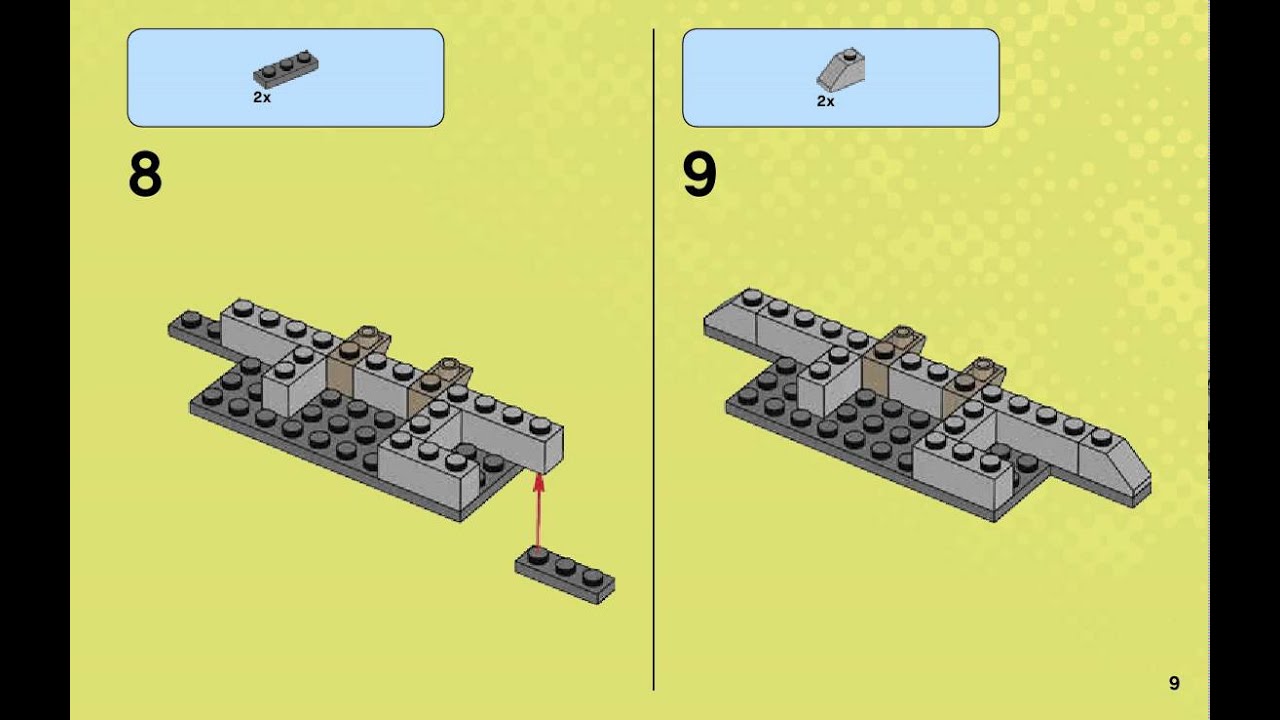 2x

8

2x

9

9