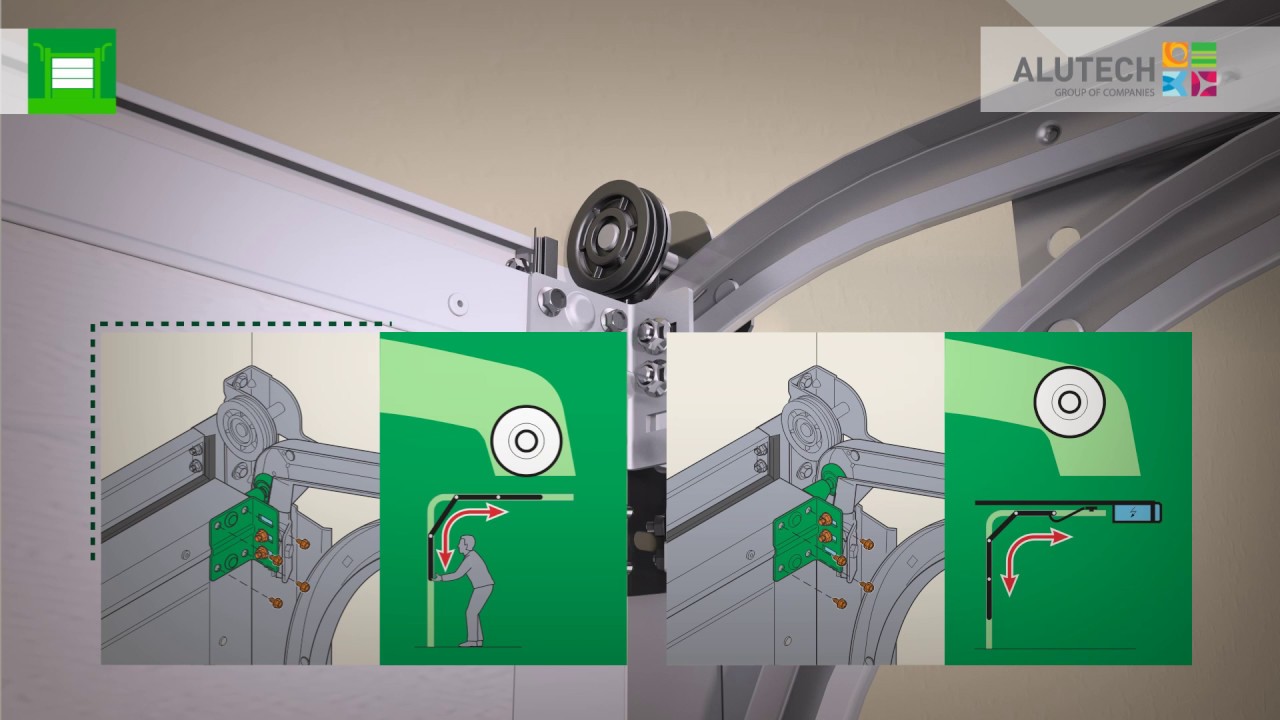 ALUTECH
GROUP OF COMPANIES