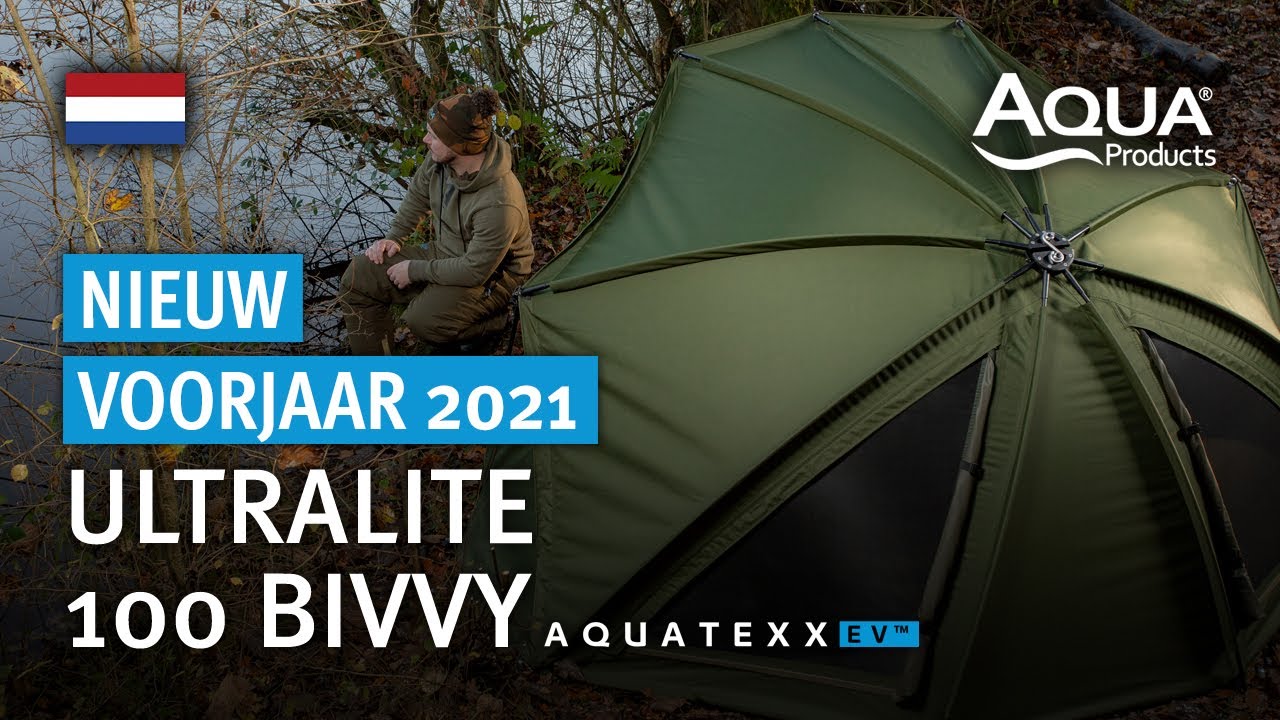 AQUA®
Products

NIEUW
VOORJAAR 2021
ULTRALITE
100 BIVVY

AQUATEXX EV™