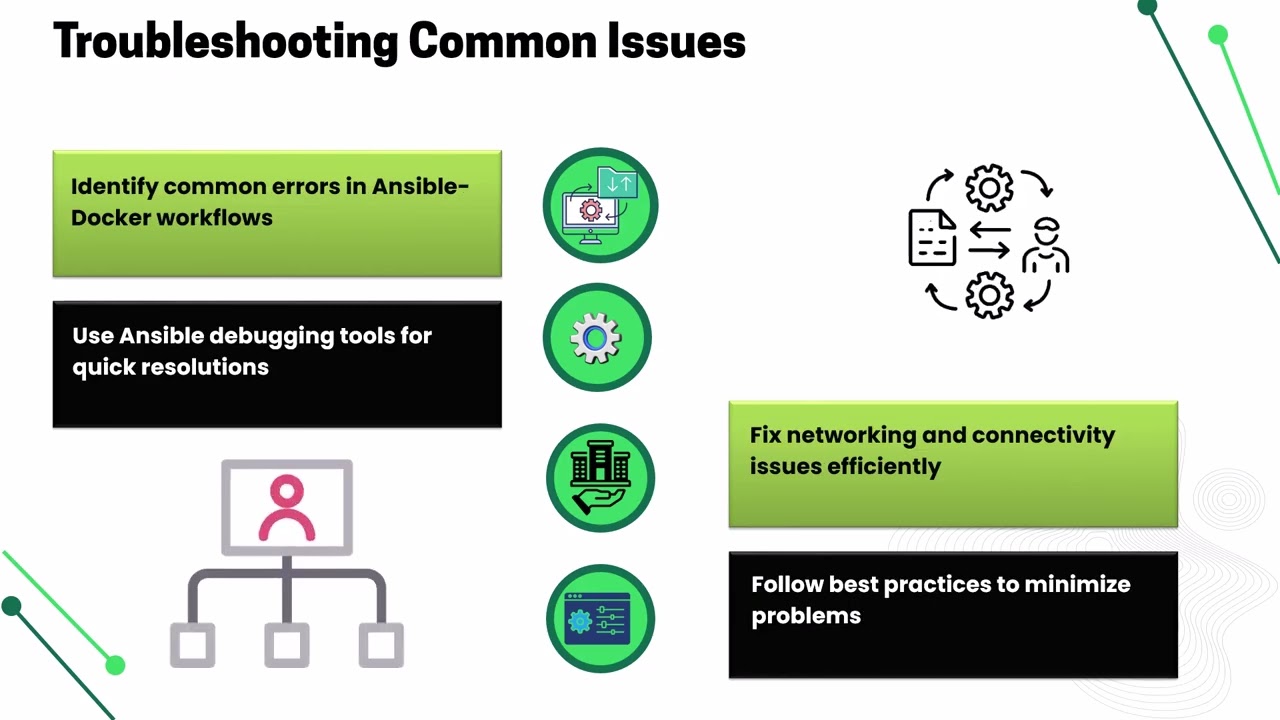 Troubleshooting Common Issues

Identify common errors in Ansible-Docker workflows

Use Ansible debugging tools for quick resolutions

Fix networking and connectivity issues efficiently

Follow best practices to minimize problems