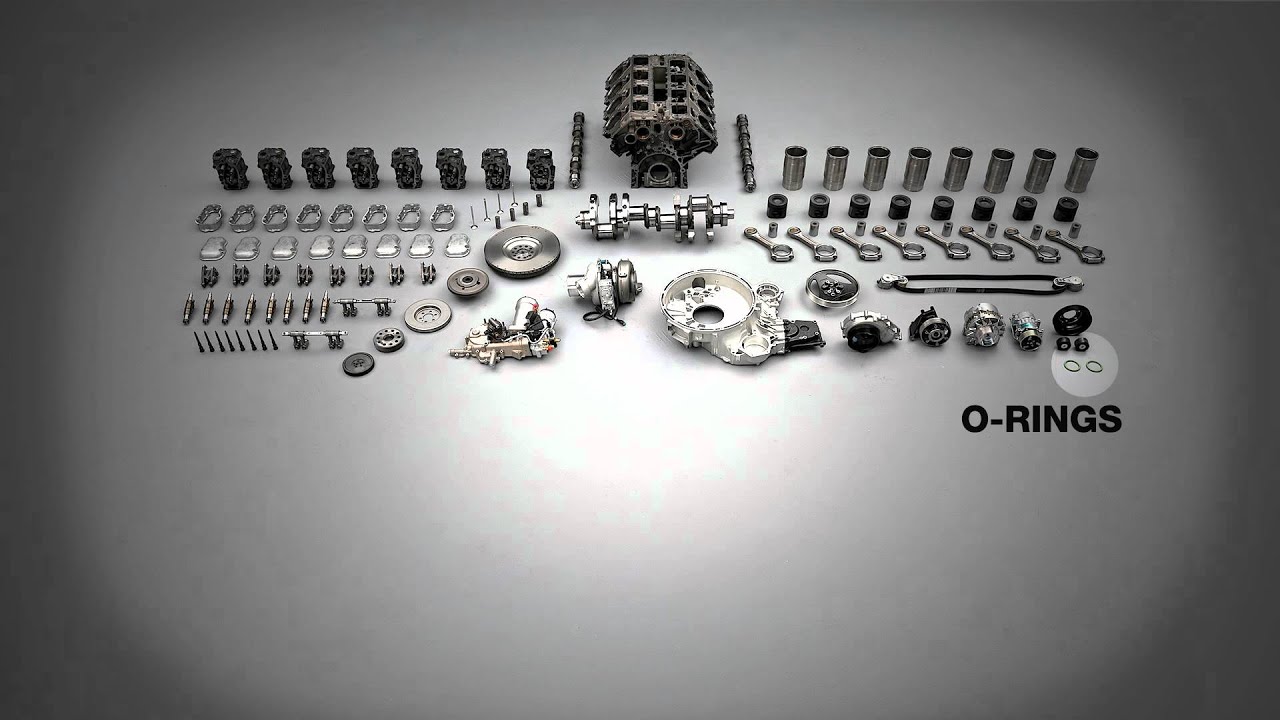 O-RINGS