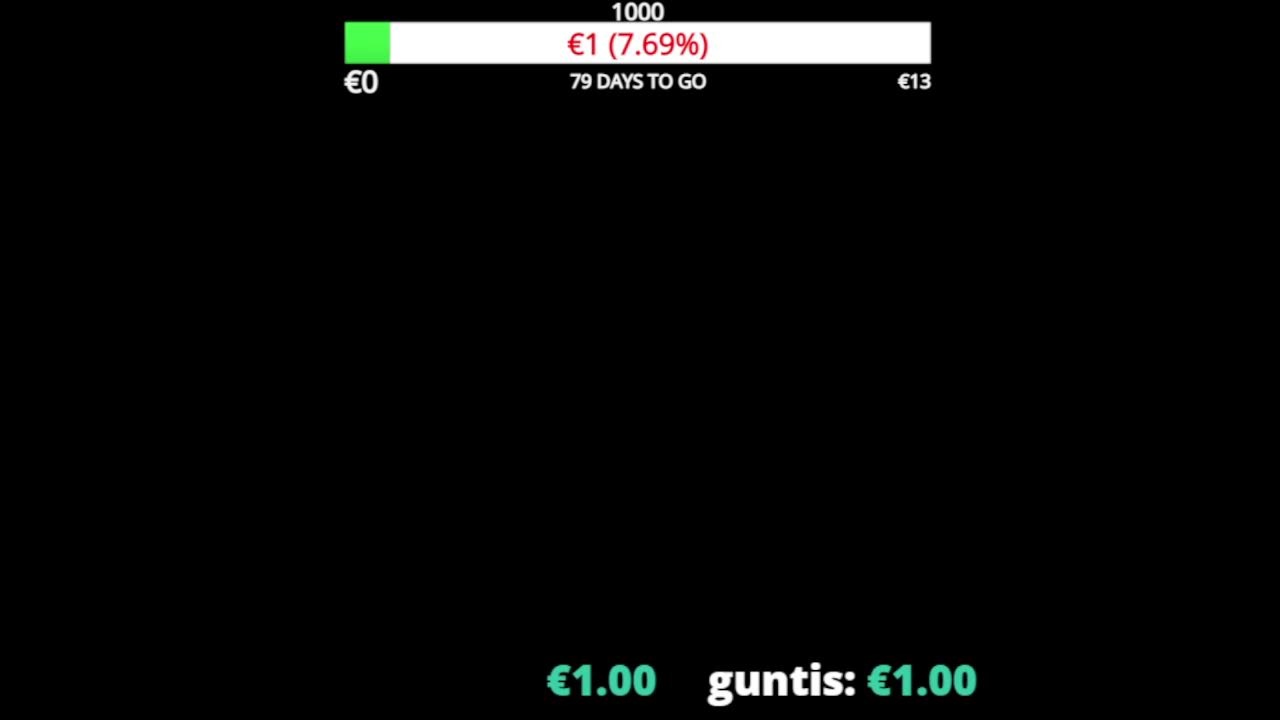 1000
€1 (7.69%)
€0
79 DAYS TO GO
€13

€1.00 guntis: €1.00