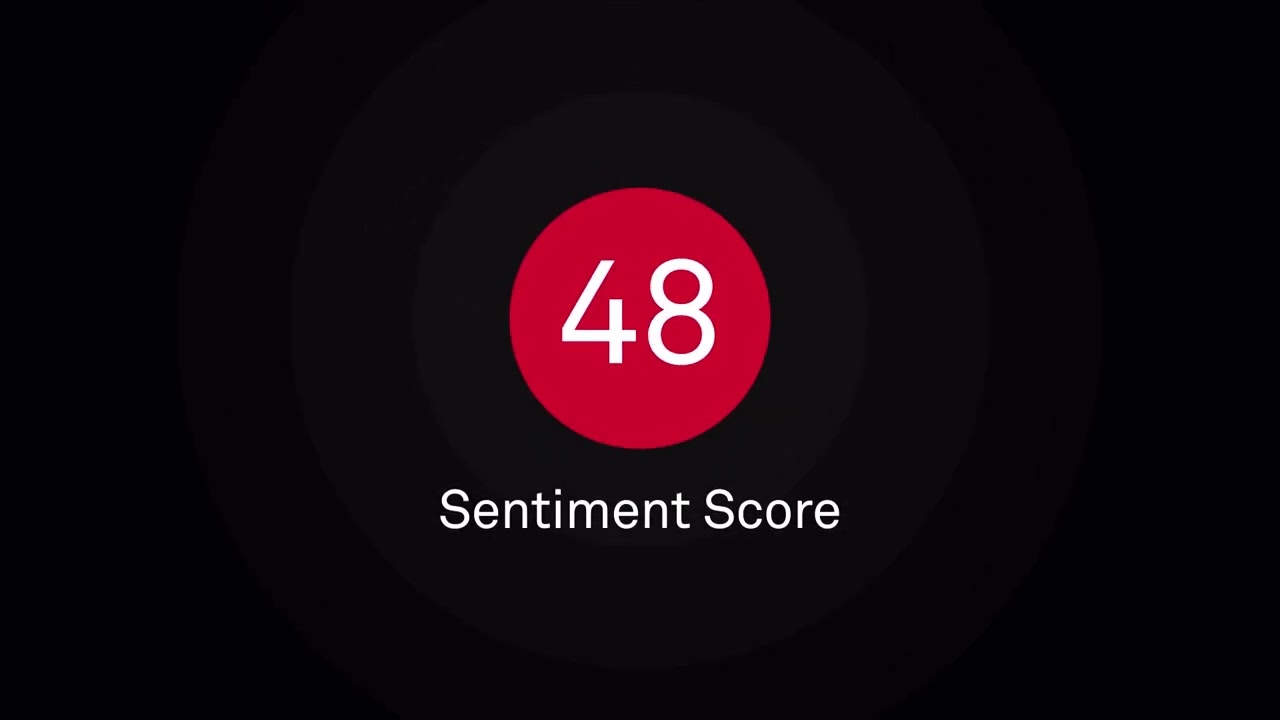 48

Sentiment Score