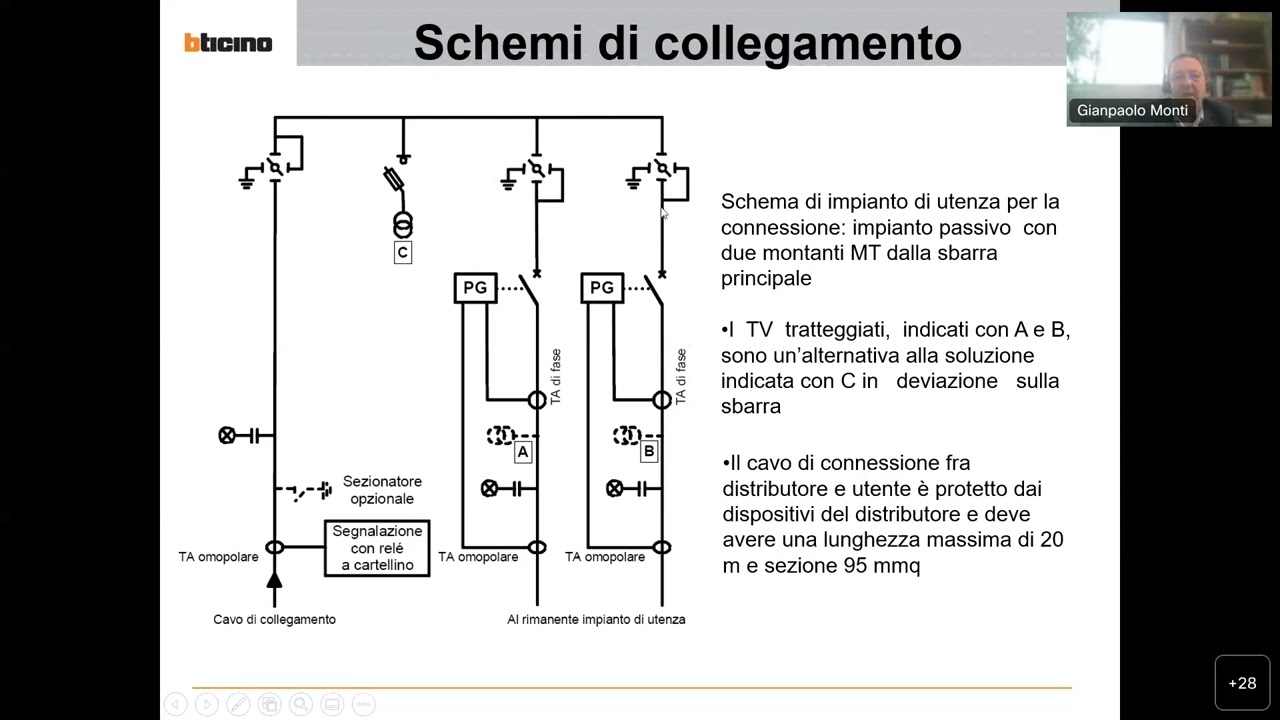 bticino

Schemi di collegamento

Gianpaolo Monti

C

PG

PG

TA di fase

TA di fase

A

B

Sezionatore opzionale

Segnalazione con relé a cartellino

TA omopolare

TA omopolare

TA omopolare

Cavo di collegamento

Al rimanente impianto di utenza

Schema di impianto di utenza per la connessione: impianto passivo con due montanti MT dalla sbarra principale

•I TV tratteggiati, indicati con A e B, sono un'alternativa alla soluzione indicata con C in deviazione sulla sbarra

•Il cavo di connessione fra distributore e utente è protetto dai dispositivi del distributore e deve avere una lunghezza massima di 20 m e sezione 95 mmq

+28