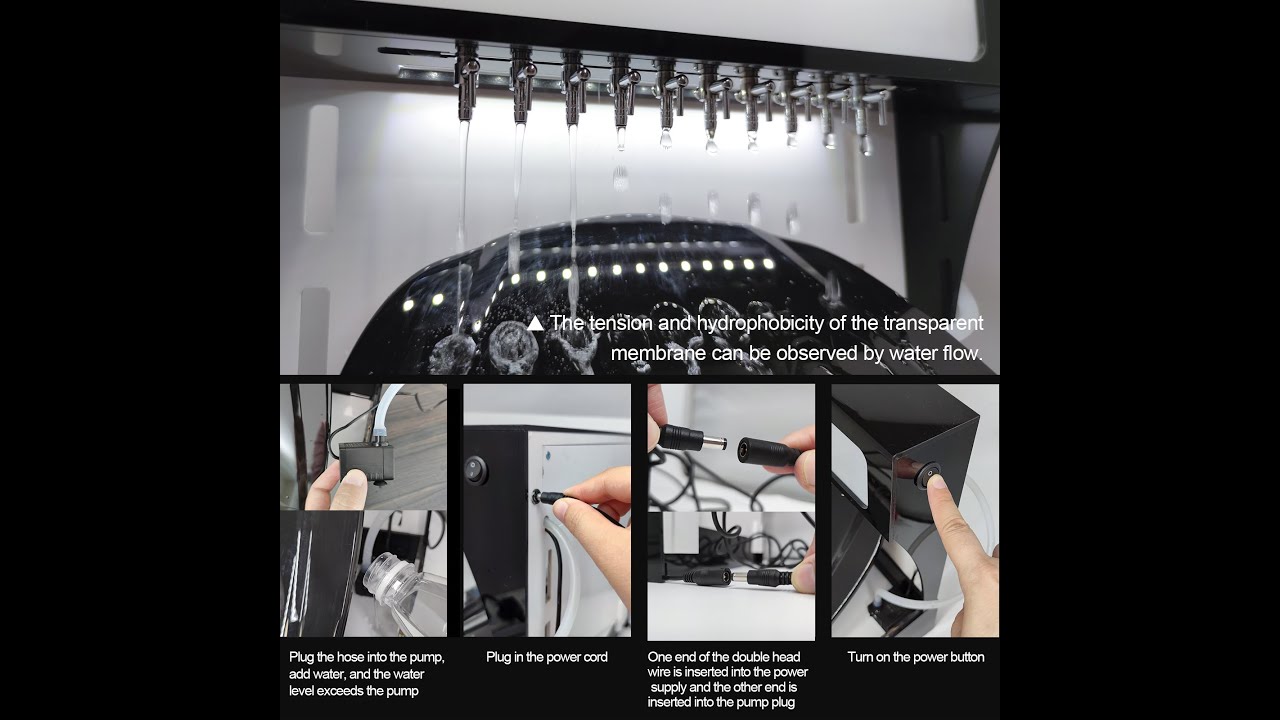 ▲ The tension and hydrophobicity of the transparent membrane can be observed by water flow.

Plug the hose into the pump, add water, and the water level exceeds the pump

Plug in the power cord

One end of the double head wire is inserted into the power supply and the other end is inserted into the pump plug

Turn on the power button