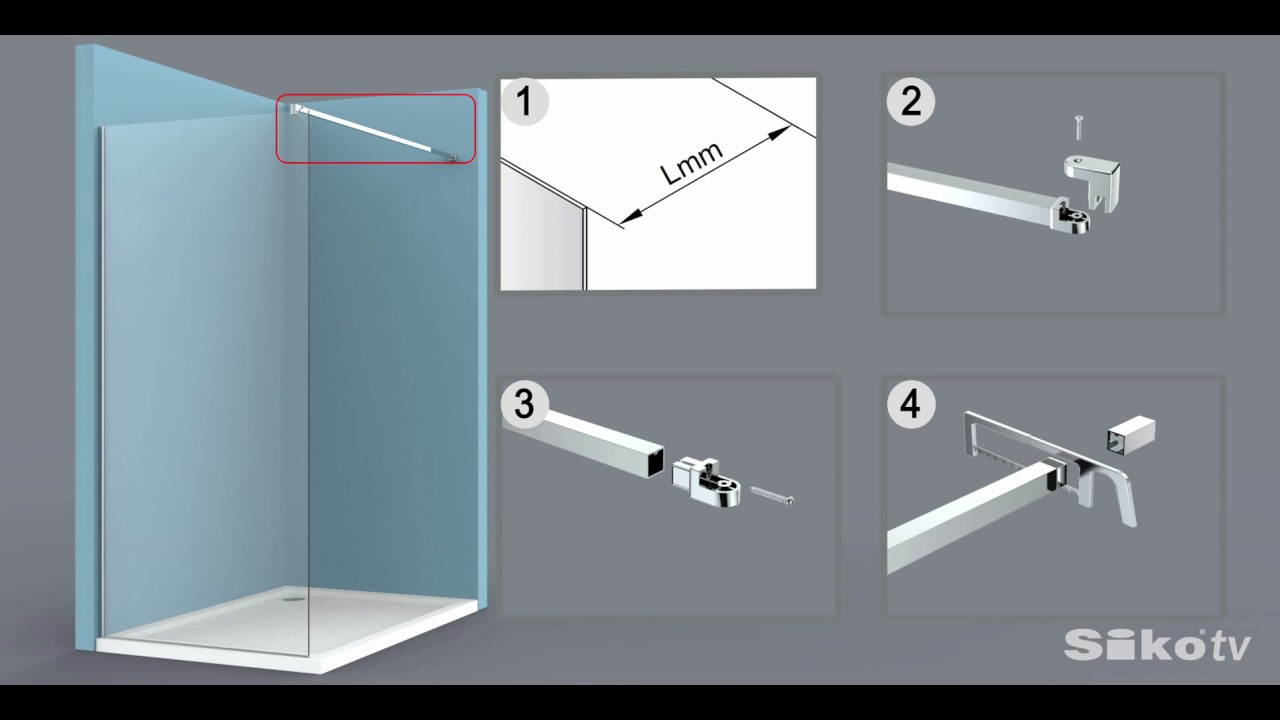 1

Lmm

2

3

4

Siko tv