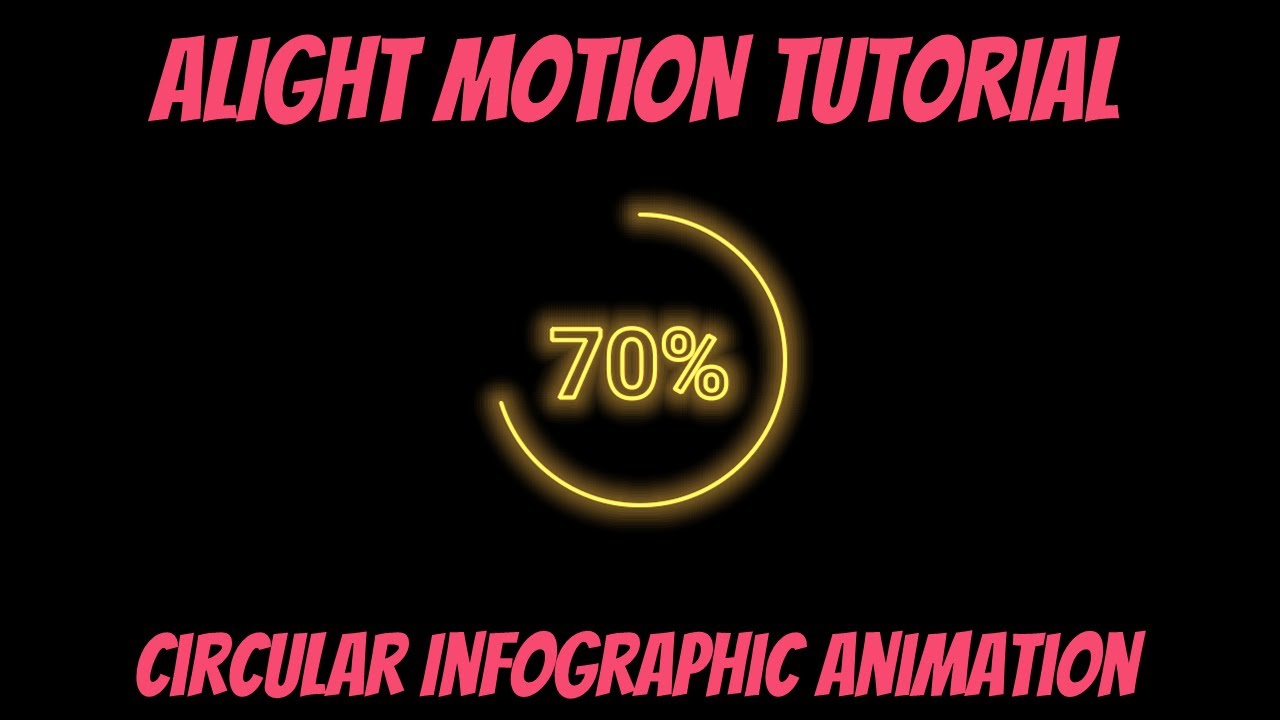 ALIGHT MOTION TUTORIAL

70%

CIRCULAR INFOGRAPHIC ANIMATION