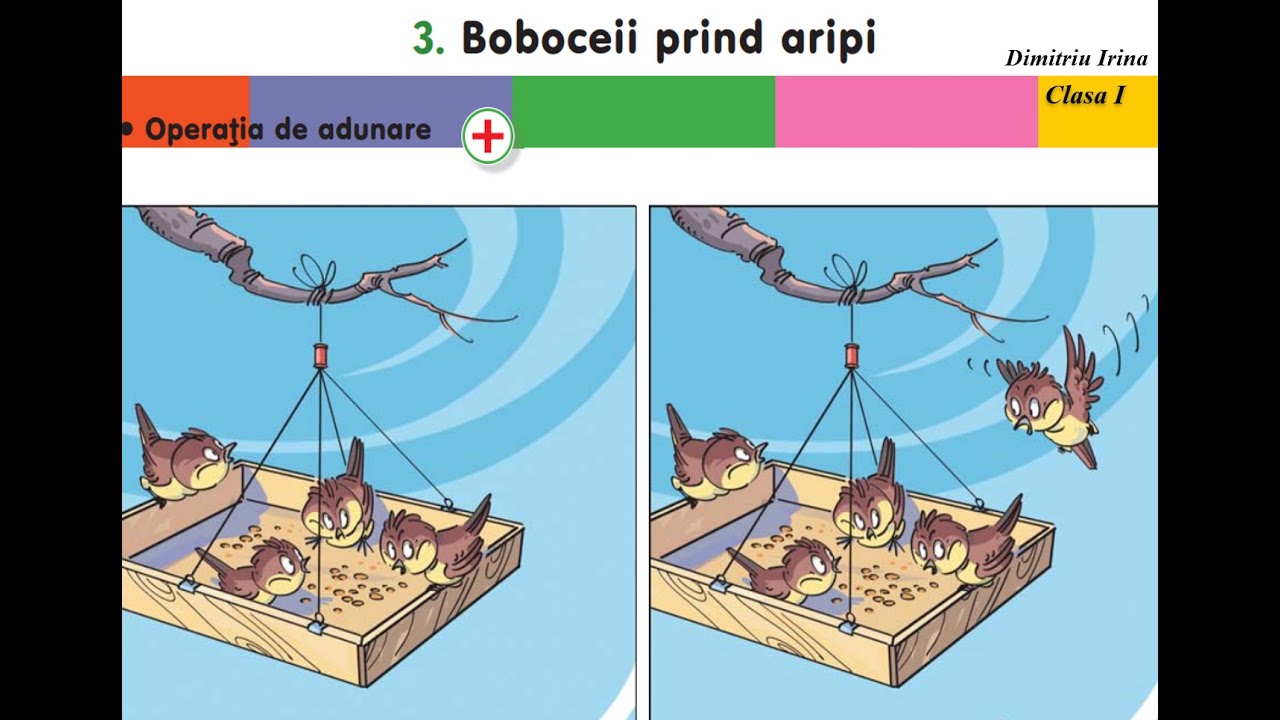 3. Boboceii prind aripi

Dimitriu Irina

Clasa I

• Operaţia de adunare +