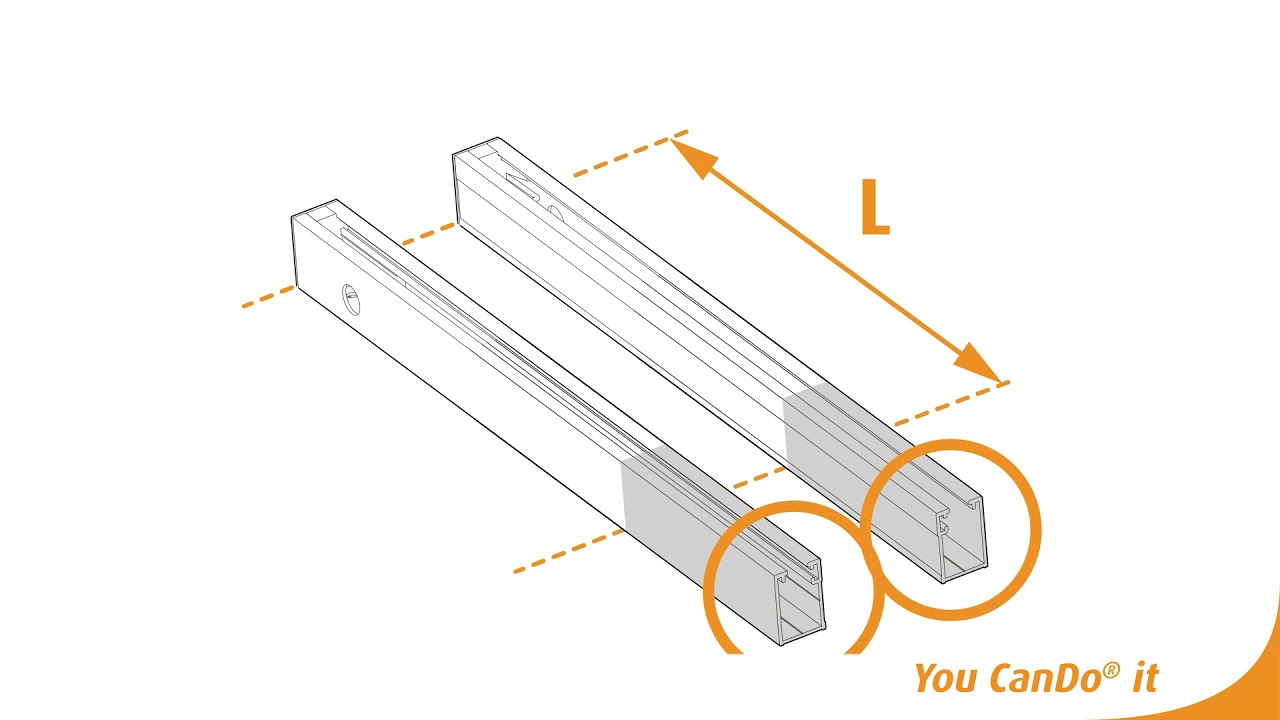 L

You CanDo® it