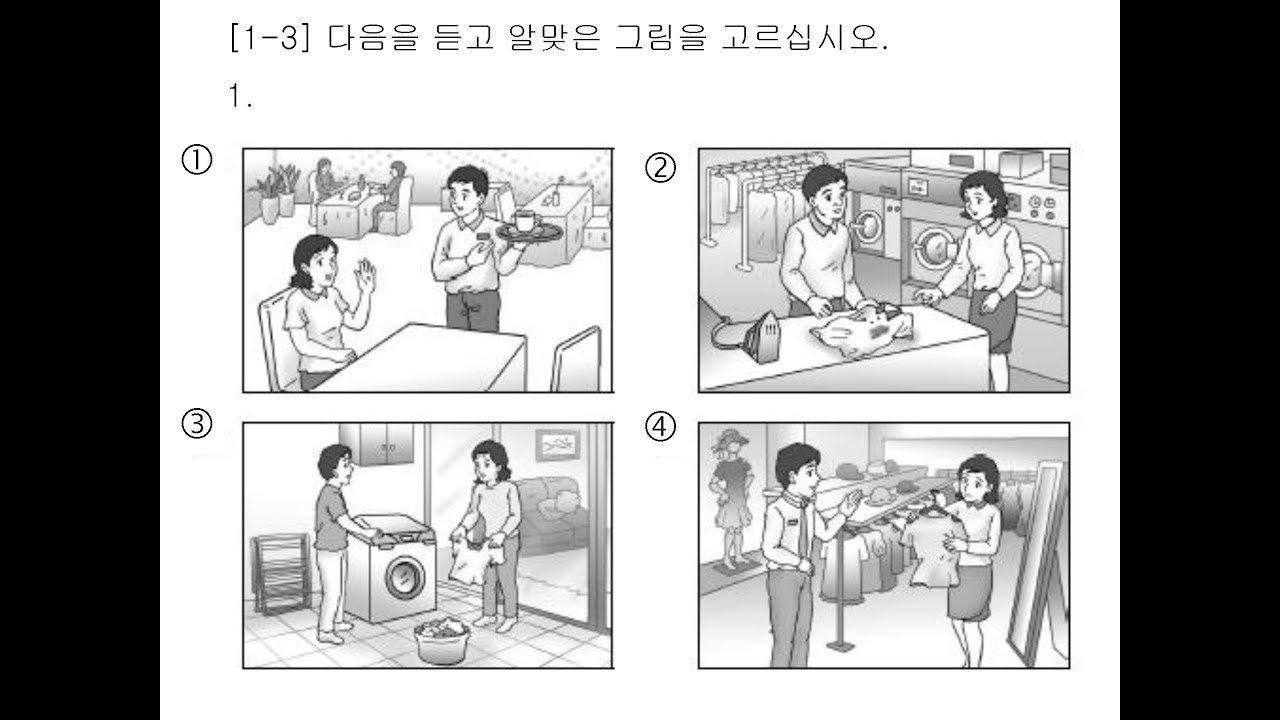 [1-3] 다음을 듣고 알맞은 그림을 고르십시오.

1.

①

②

③

④