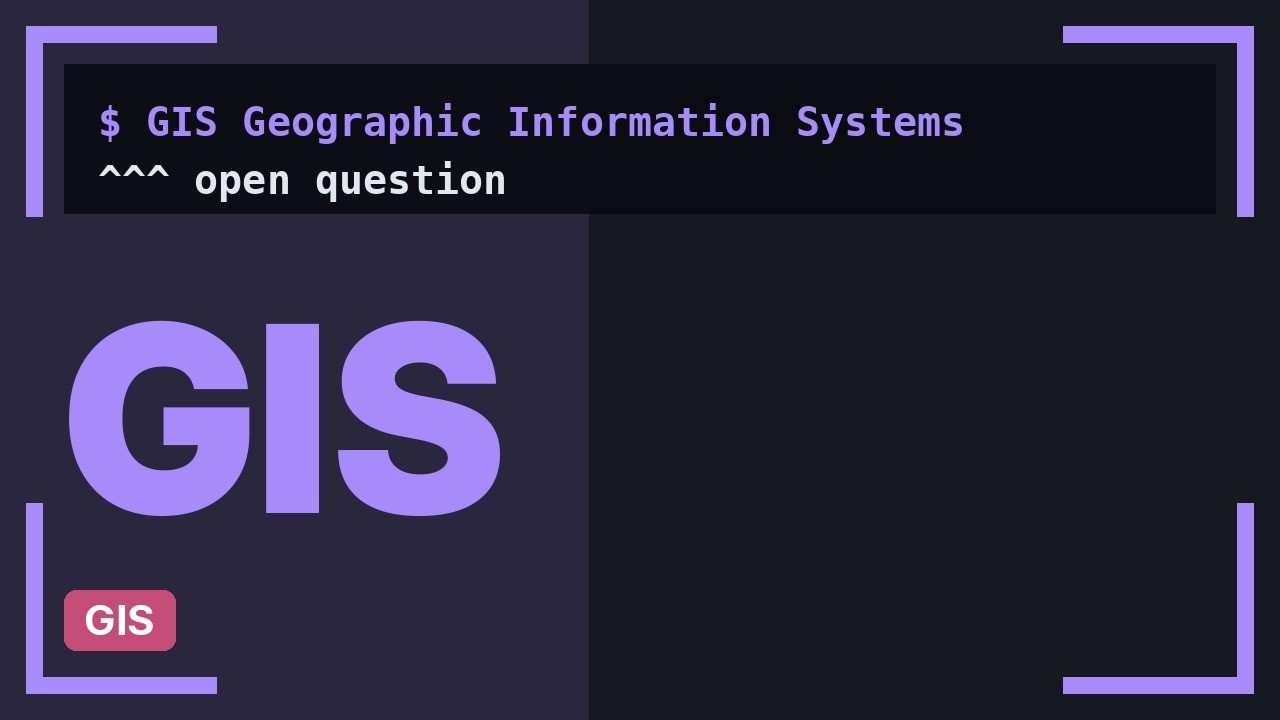 $ GIS Geographic Information Systems
^^^ open question

GIS

GIS