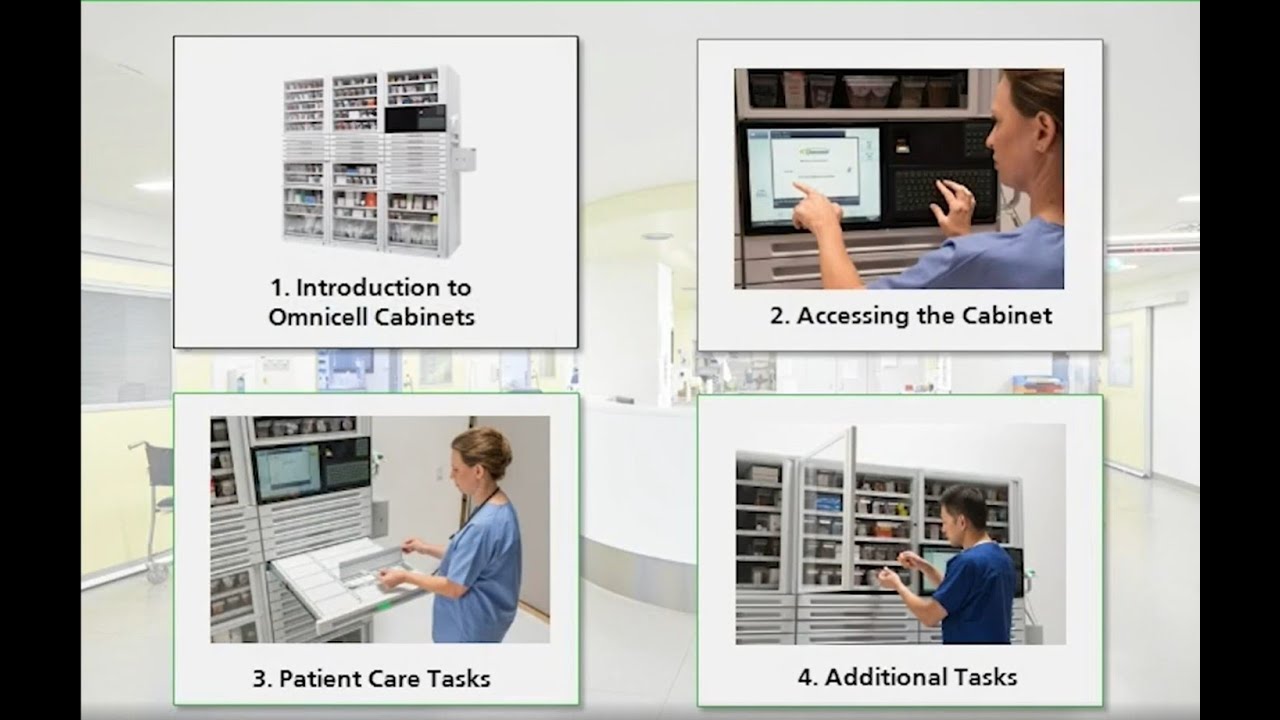 1. Introduction to Omnicell Cabinets

2. Accessing the Cabinet

3. Patient Care Tasks

4. Additional Tasks