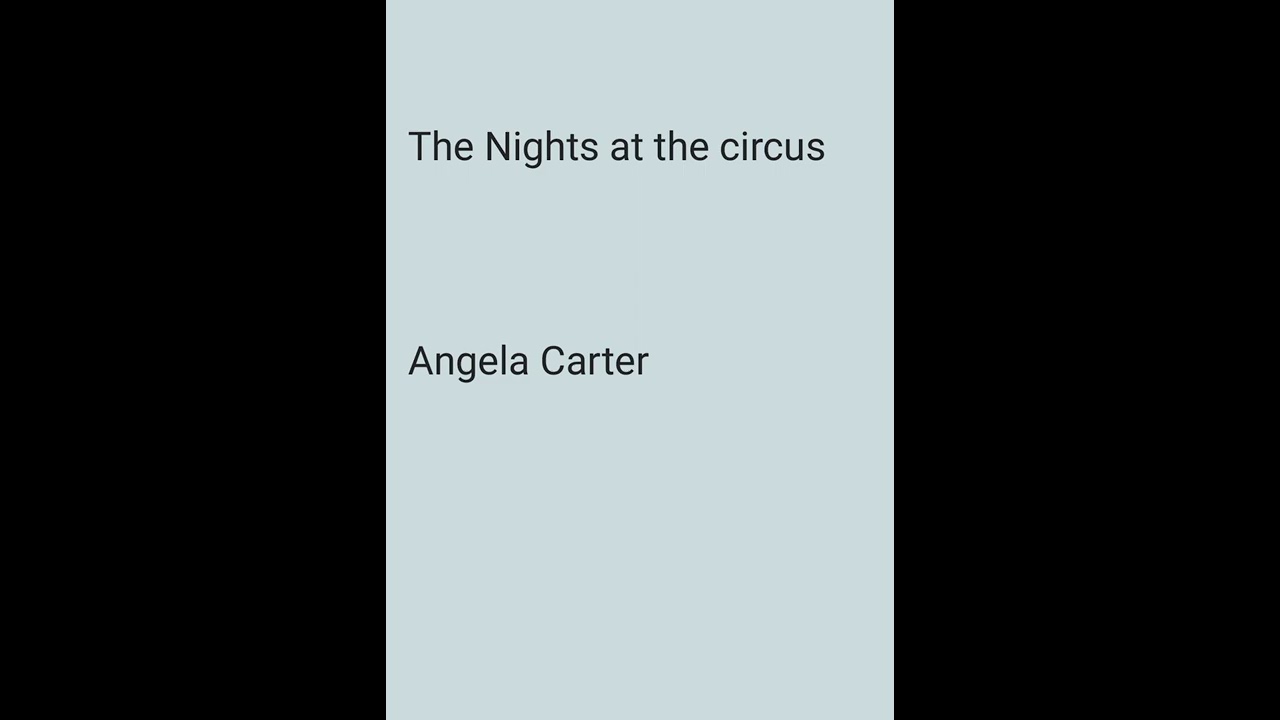 The Nights at the circus

Angela Carter