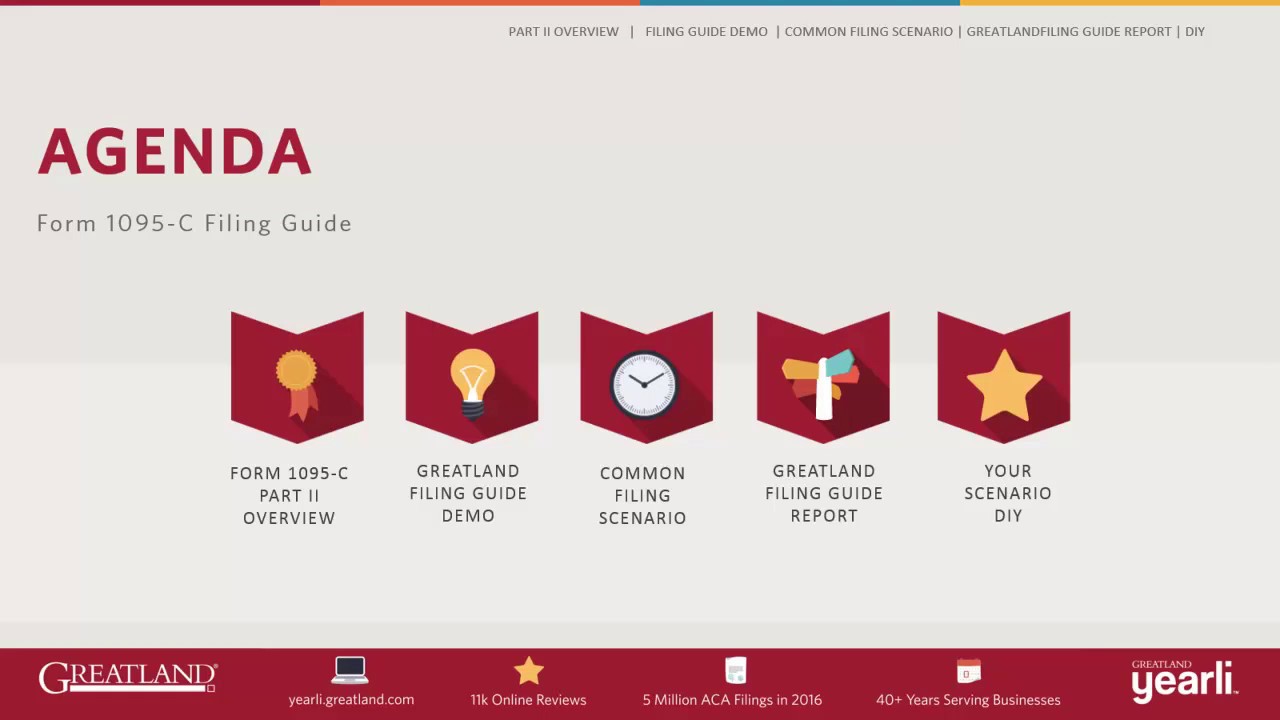 PART II OVERVIEW | FILING GUIDE DEMO | COMMON FILING SCENARIO | GREATLANDFILING GUIDE REPORT | DIY

AGENDA

Form 1095-C Filing Guide

FORM 1095-C
PART II
OVERVIEW

GREATLAND
FILING GUIDE
DEMO

COMMON
FILING
SCENARIO

GREATLAND
FILING GUIDE
REPORT

YOUR
SCENARIO
DIY

GREATLAND

yearli.greatland.com

11k Online Reviews

5 Million ACA Filings in 2016

40+ Years Serving Businesses

GREATLAND
yearli