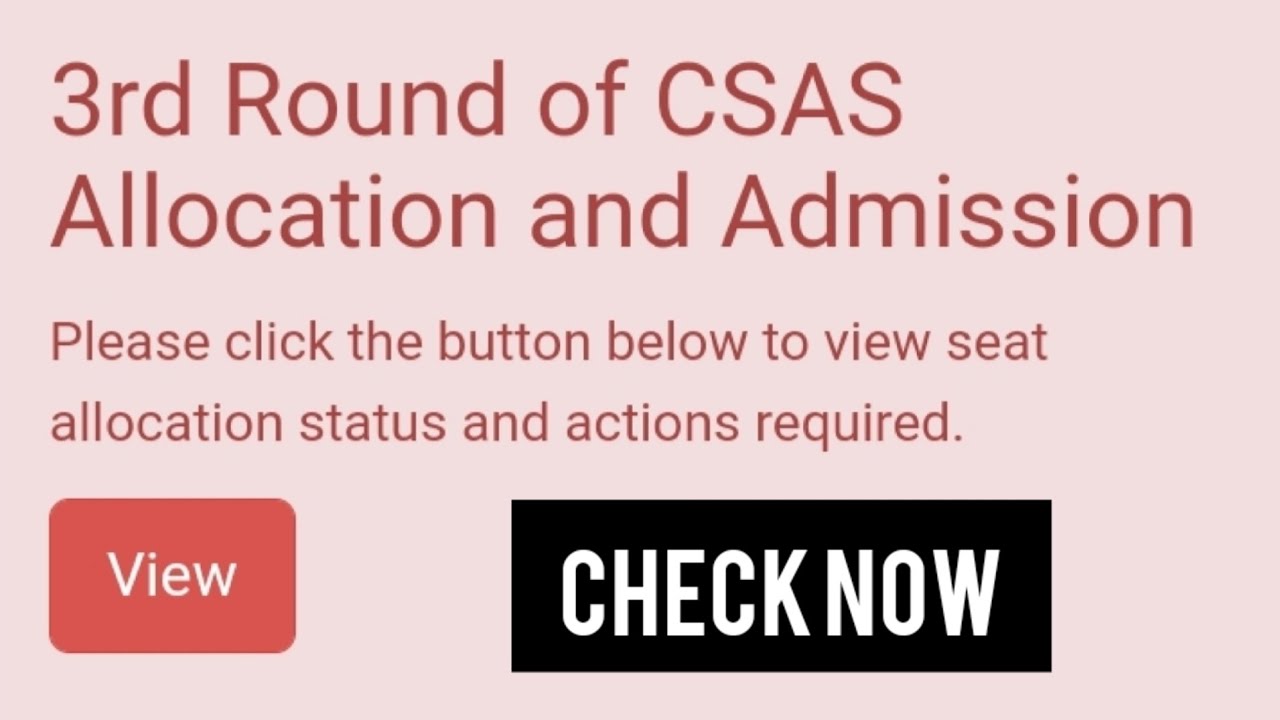 3rd Round of CSAS Allocation and Admission

Please click the button below to view seat allocation status and actions required.

View

CHECK NOW