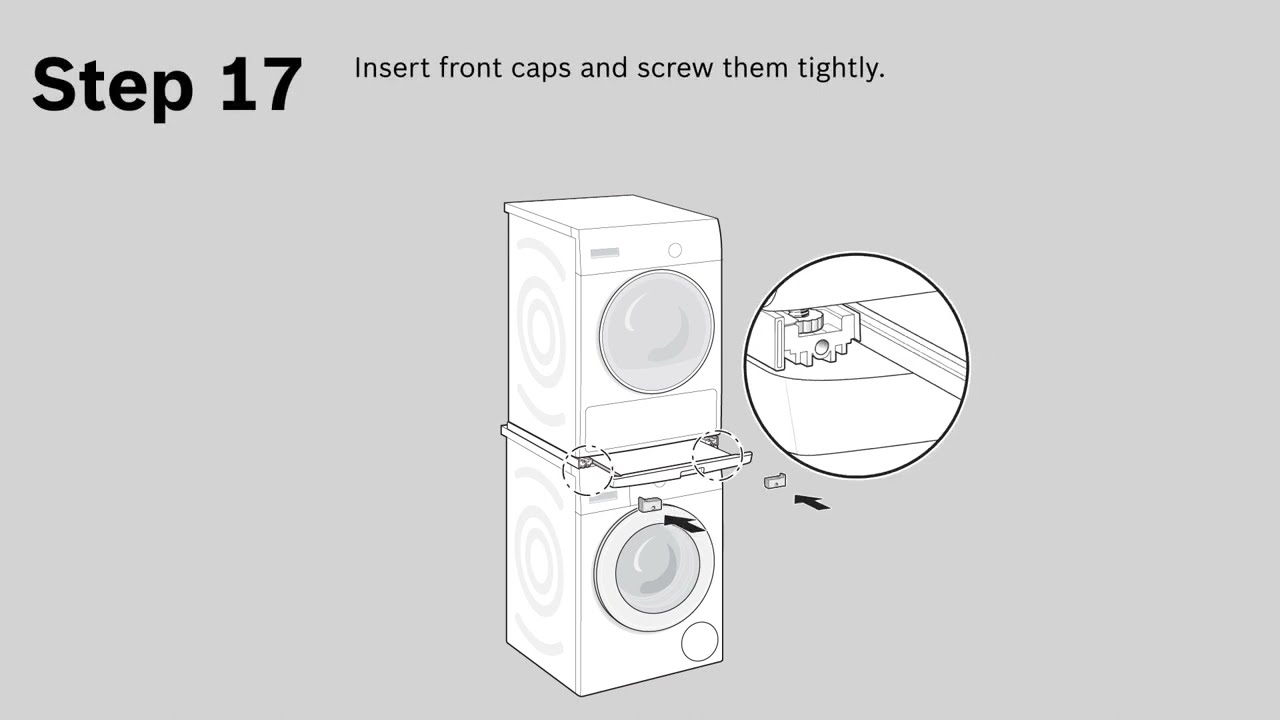 Step 17

Insert front caps and screw them tightly.