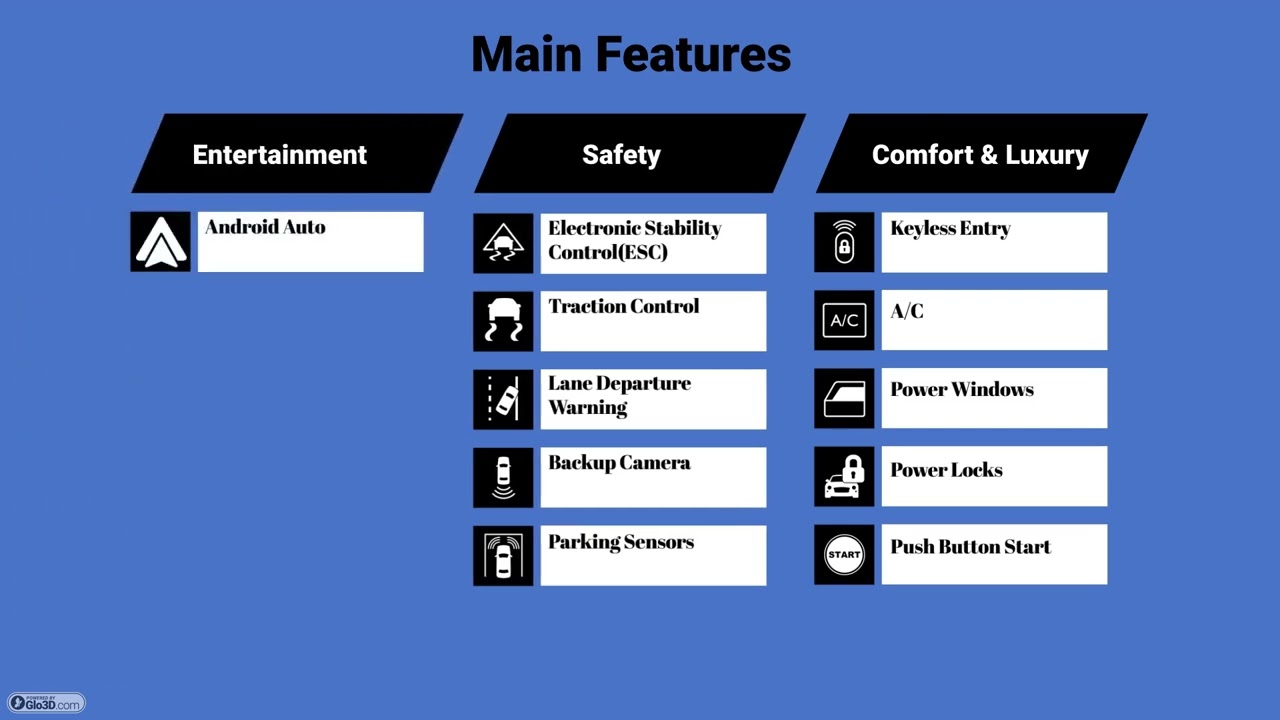 Main Features

Entertainment

Android Auto

Safety

Electronic Stability Control(ESC)

Traction Control

Lane Departure Warning

Backup Camera

Parking Sensors

Comfort & Luxury

Keyless Entry

A/C

A/C

Power Windows

Power Locks

START

Push Button Start

POWERED BY Glo3D.com