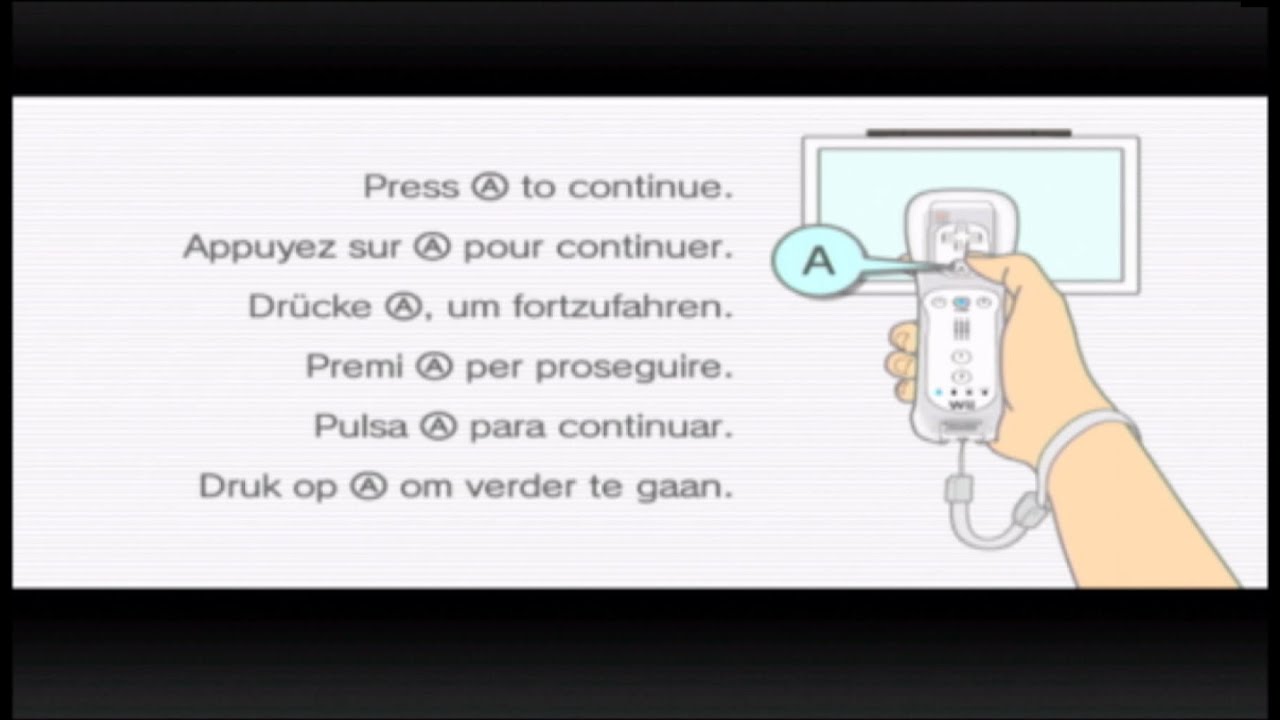 Press Ⓐ to continue.
Appuyez sur Ⓐ pour continuer.
Drücke Ⓐ, um fortzufahren.
Premi Ⓐ per proseguire.
Pulsa Ⓐ para continuar.
Druk op Ⓐ om verder te gaan.

A

Wii