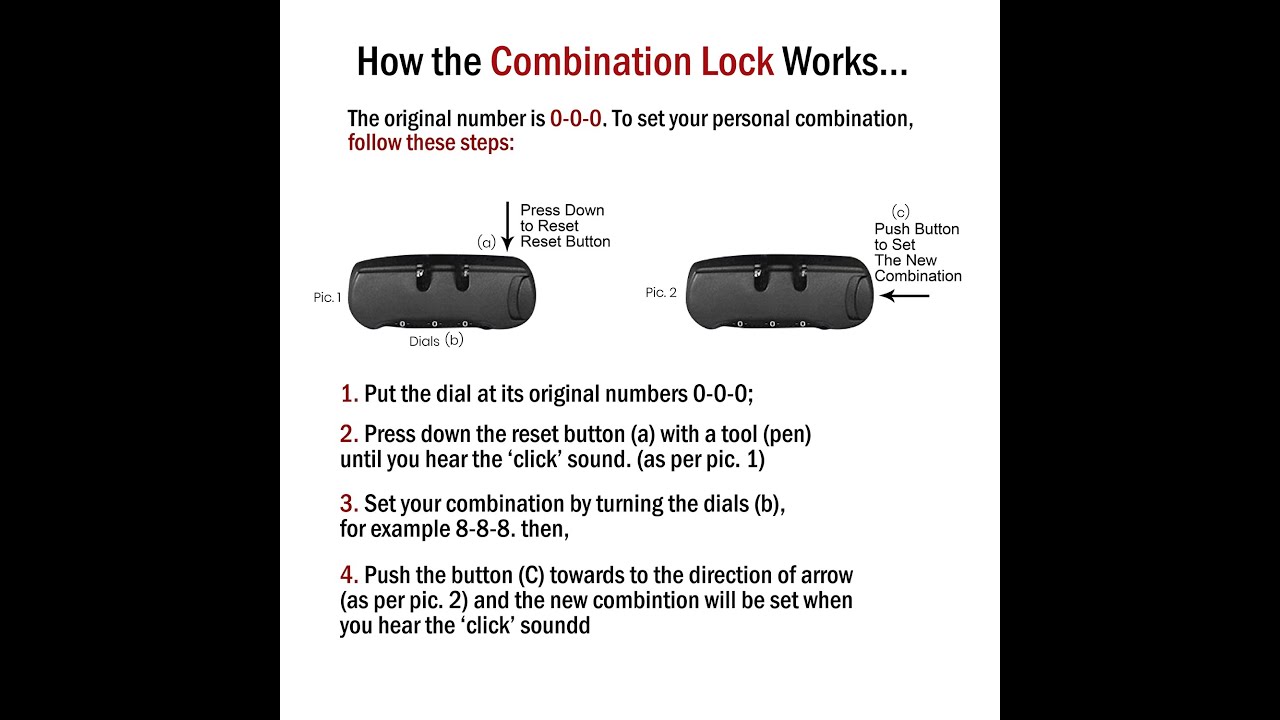 How the Combination Lock Works...

The original number is 0-0-0. To set your personal combination, follow these steps:

Press Down to Reset Reset Button

(a)

Pic. 1

Dials (b)

(c)
Push Button to Set The New Combination

Pic. 2

1. Put the dial at its original numbers 0-0-0;

2. Press down the reset button (a) with a tool (pen) until you hear the 'click' sound. (as per pic. 1)

3. Set your combination by turning the dials (b), for example 8-8-8. then,

4. Push the button (C) towards to the direction of arrow (as per pic. 2) and the new combintion will be set when you hear the 'click' soundd