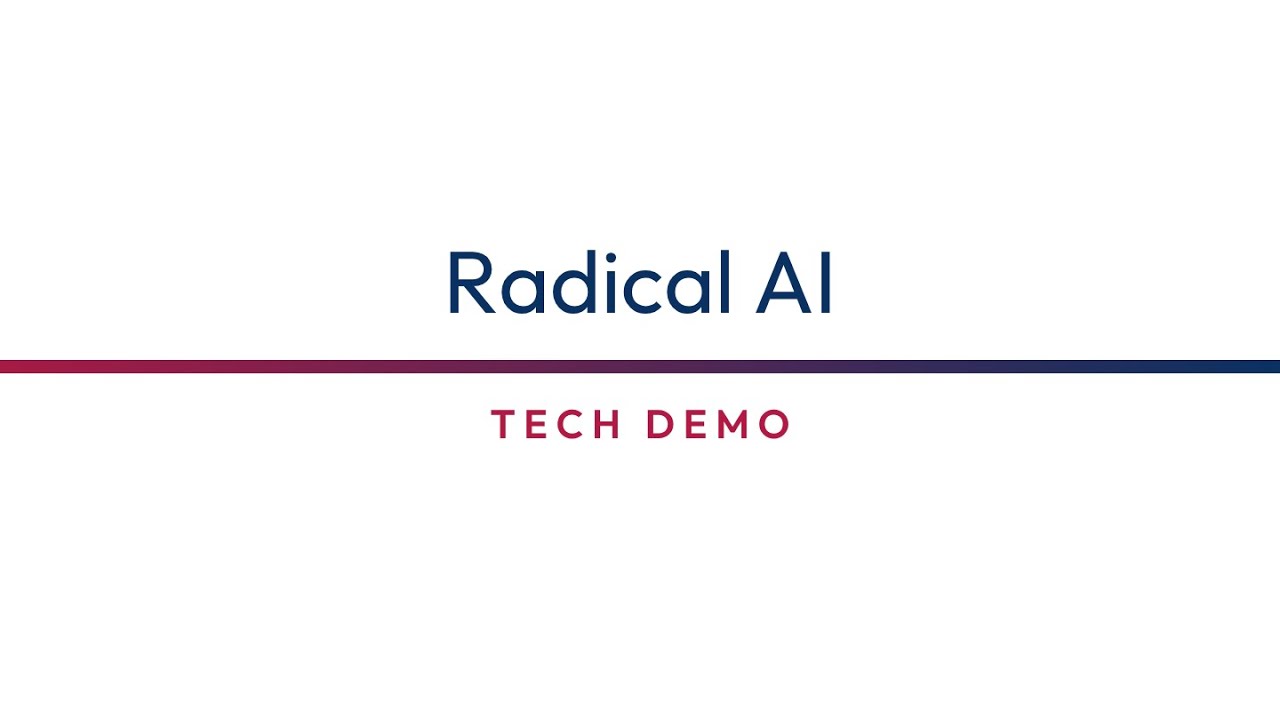 Radical AI

TECH DEMO