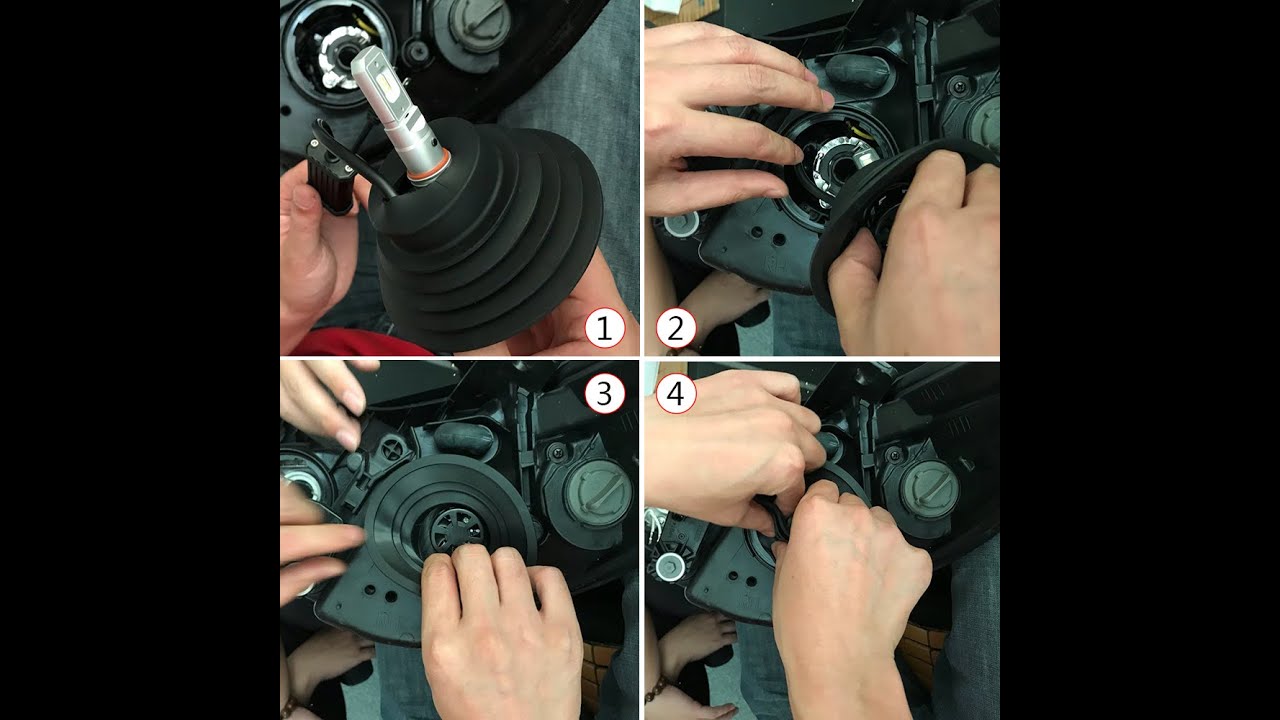 1
2
3
4