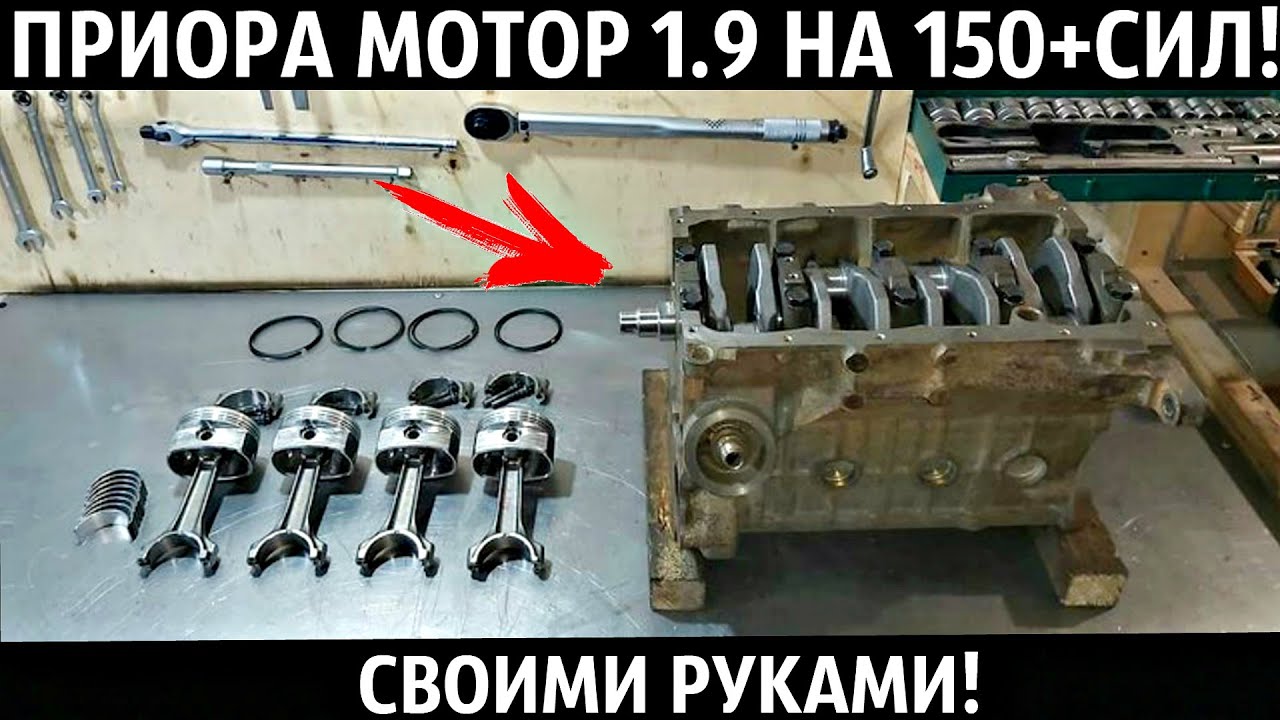 ПРИОРА МОТОР 1.9 НА 150+СИЛ!

СВОИМИ РУКАМИ!