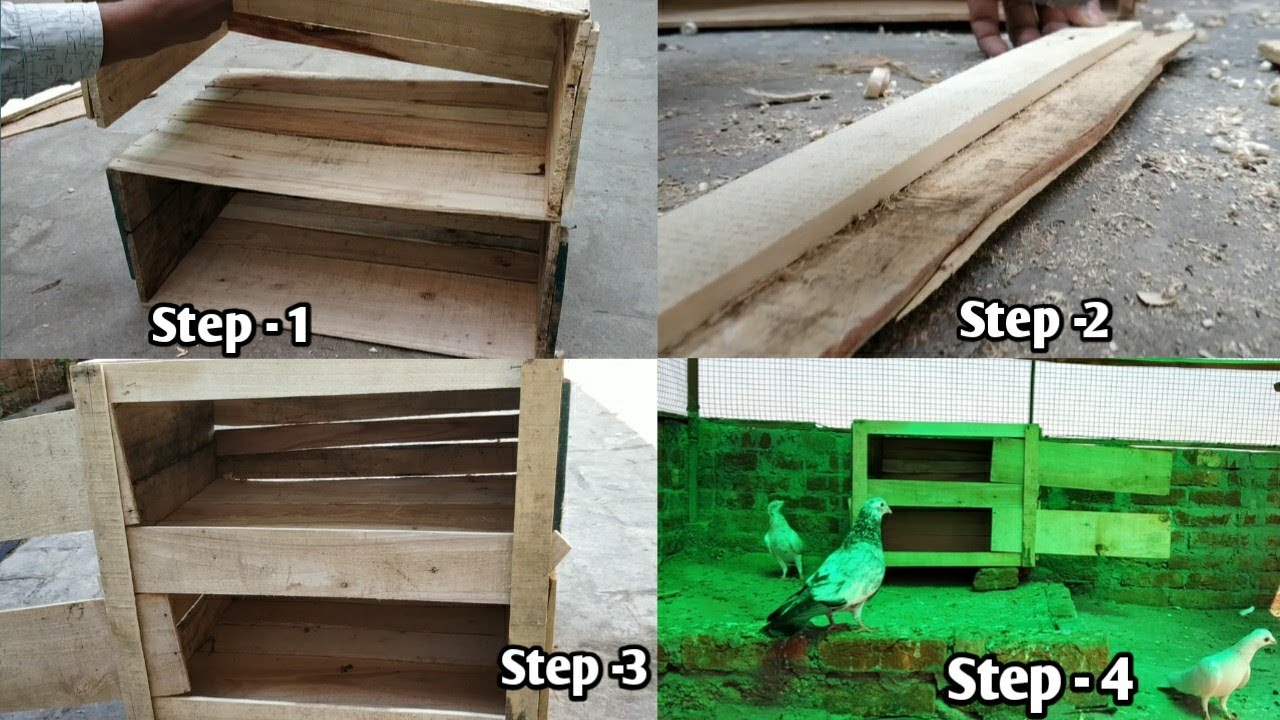 Step - 1

Step -2

Step -3

Step - 4