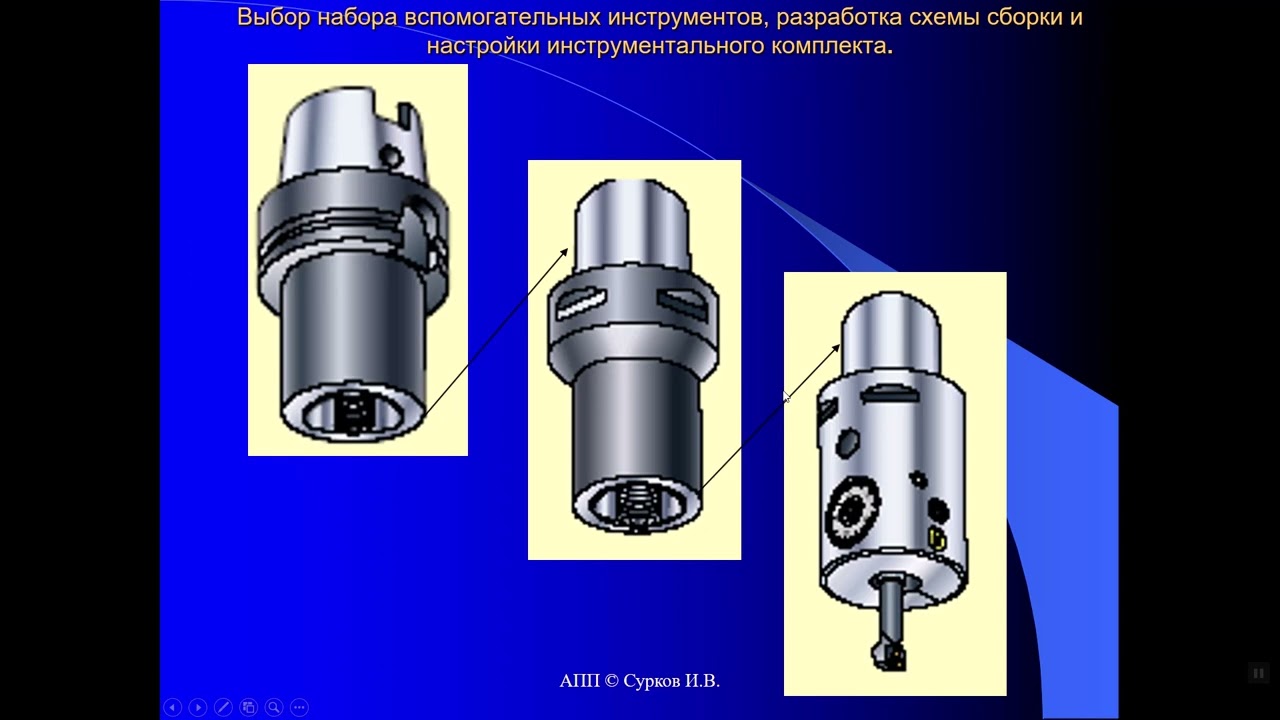 Выбор набора вспомогательных инструментов, разработка схемы сборки и настройки инструментального комплекта.

АПП © Сурков И.В.