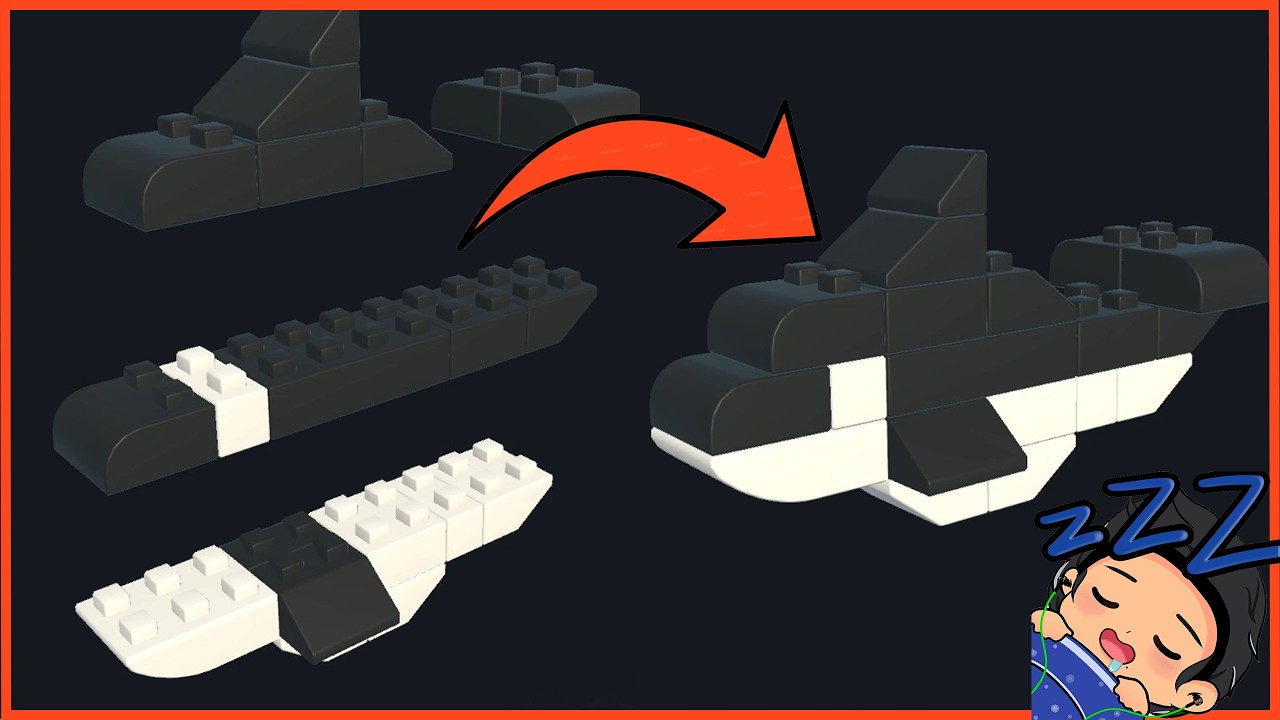 zZZ