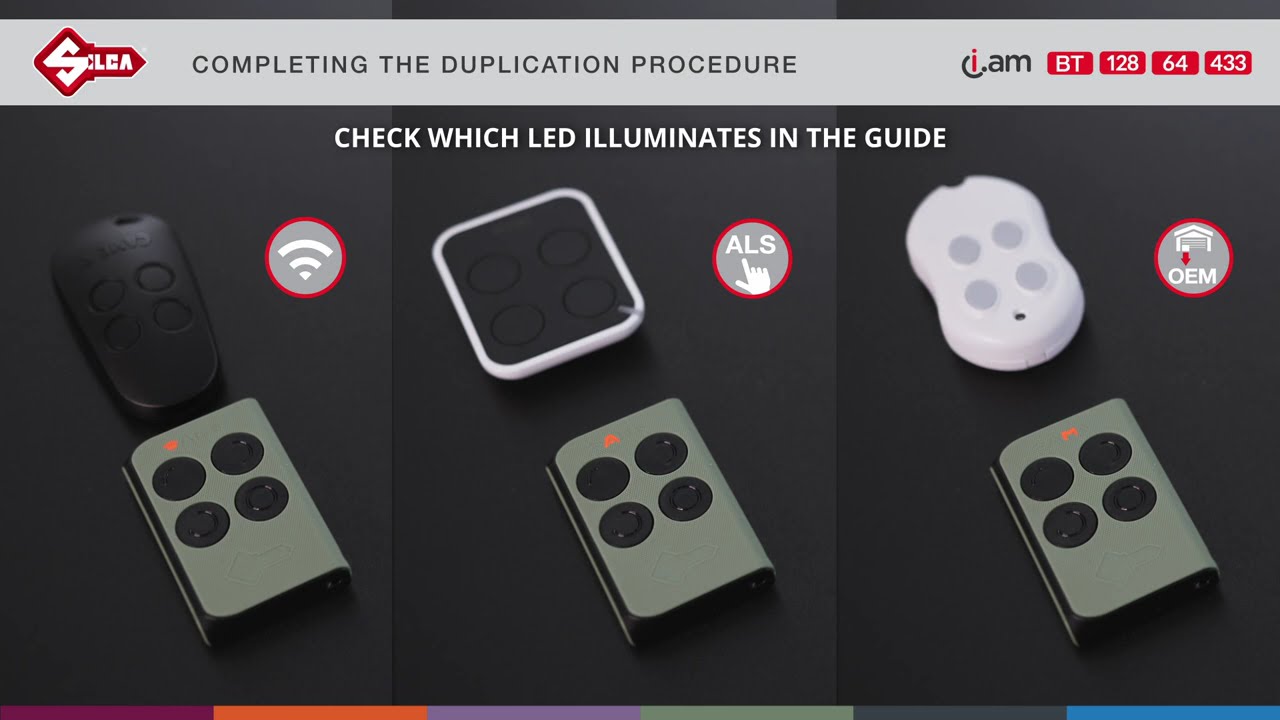 SILCA

COMPLETING THE DUPLICATION PROCEDURE

i.am BT 128 64 433

CHECK WHICH LED ILLUMINATES IN THE GUIDE

ALS

OEM