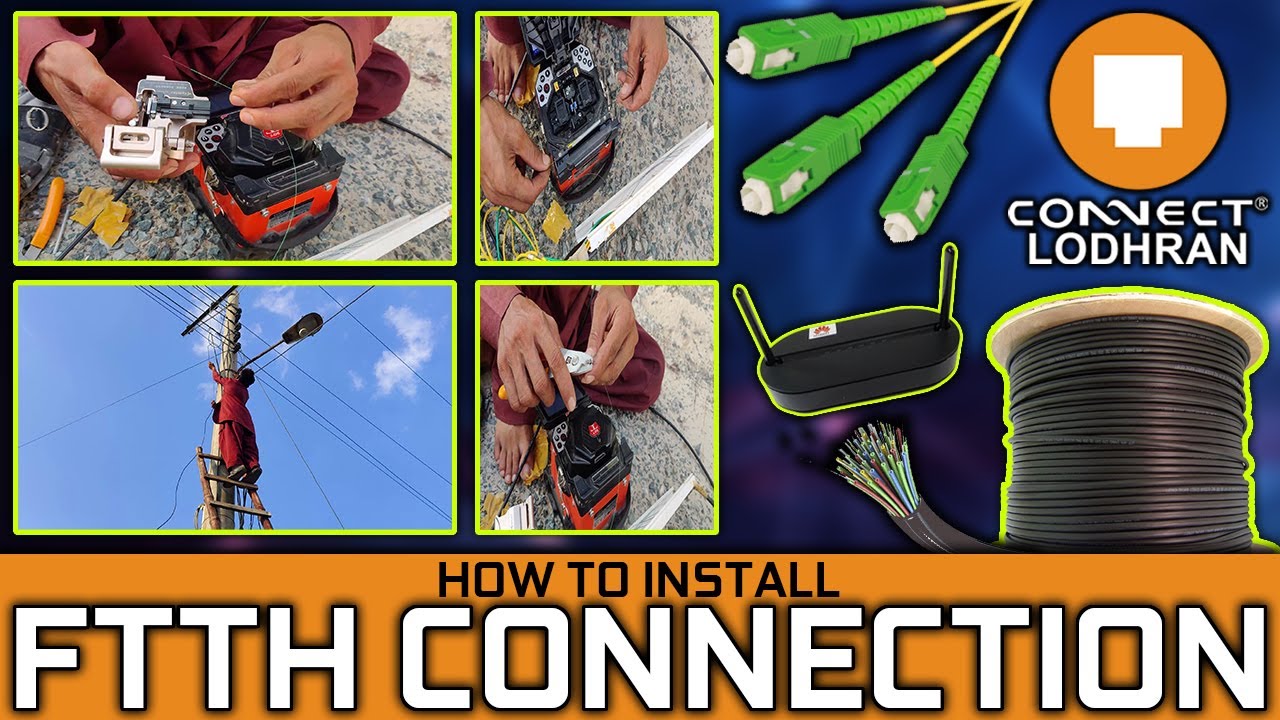 CONNECT®
LODHRAN

HOW TO INSTALL
FTTH CONNECTION