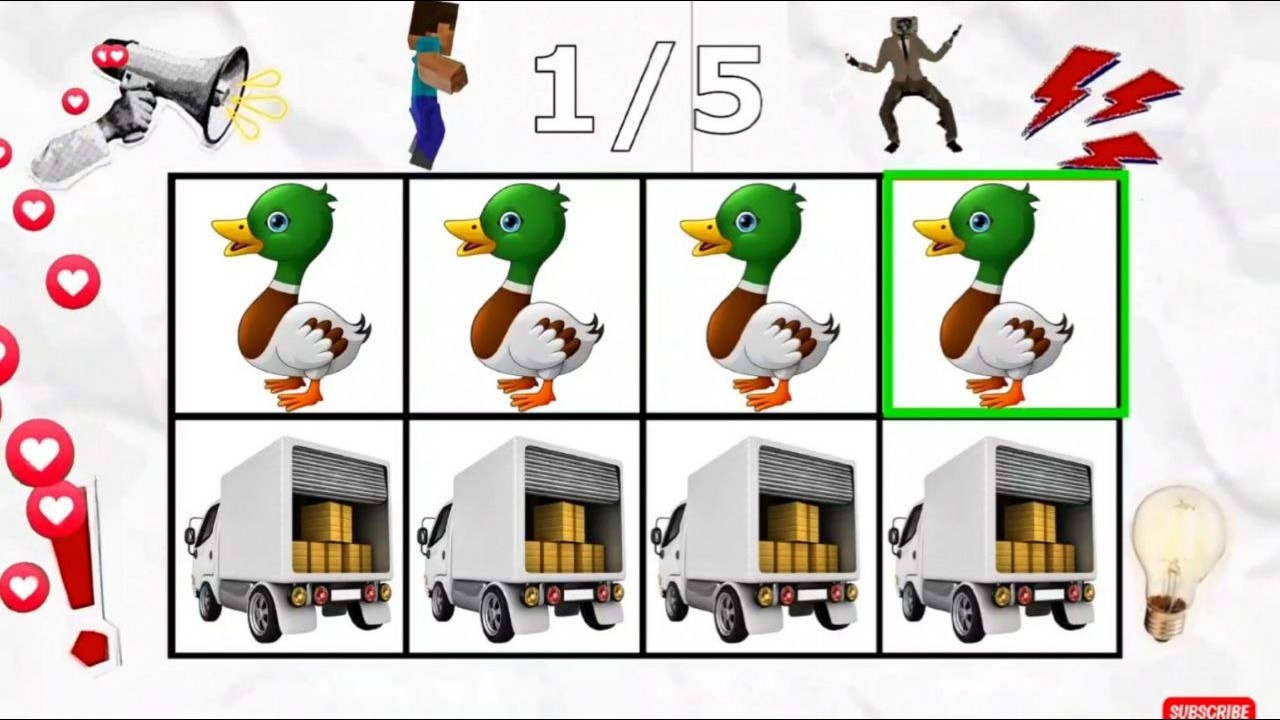 1/5

SUBSCRIBE