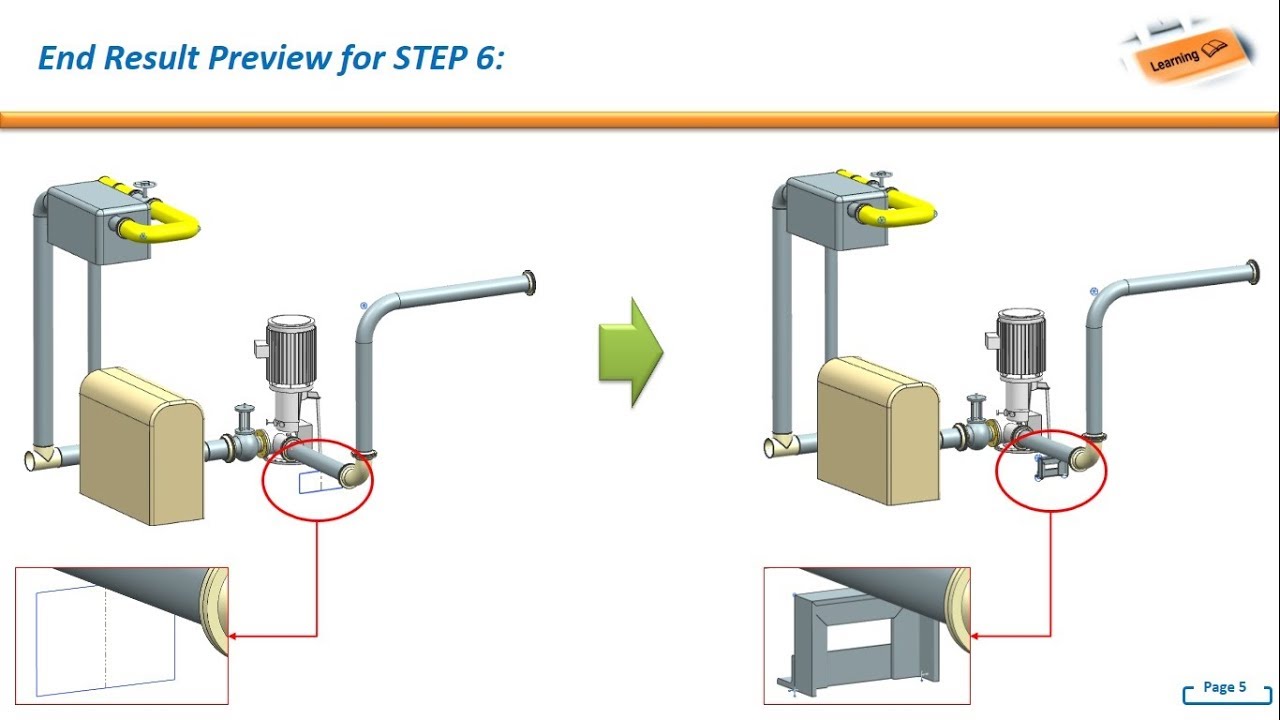 End Result Preview for STEP 6:

Learning

Page 5